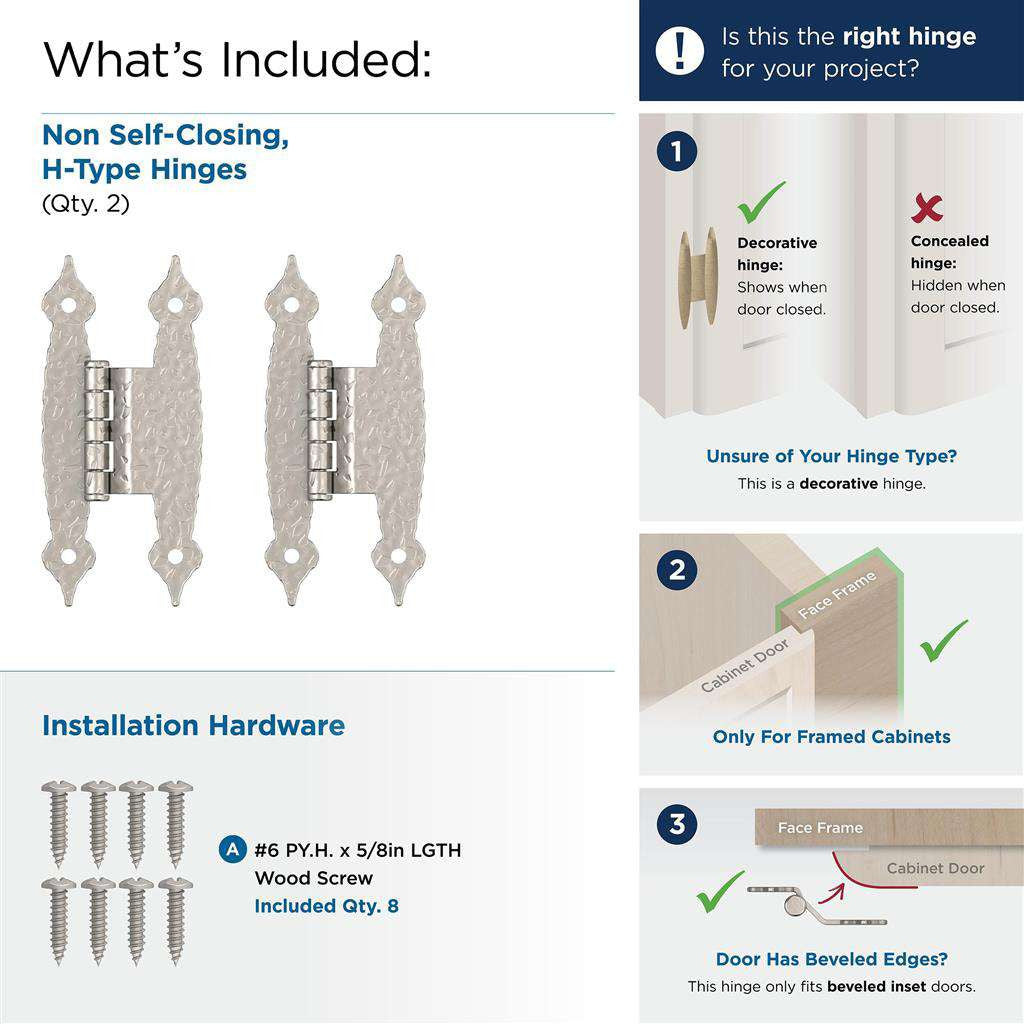 What's Included:

Non Self-Closing, H-Type Hinges
(Qty. 2)

Installation Hardware

A #6 PY.H. x 5/8in LGTH Wood Screw
Included Qty. 8

! Is this the right hinge for your project?

1

Decorative hinge: Shows when door closed.

Concealed hinge: Hidden when door closed.

Unsure of Your Hinge Type?
This is a decorative hinge.

2

Face Frame

Cabinet Door

Only For Framed Cabinets

3

Face Frame

Cabinet Door

Door Has Beveled Edges?
This hinge only fits beveled inset doors.