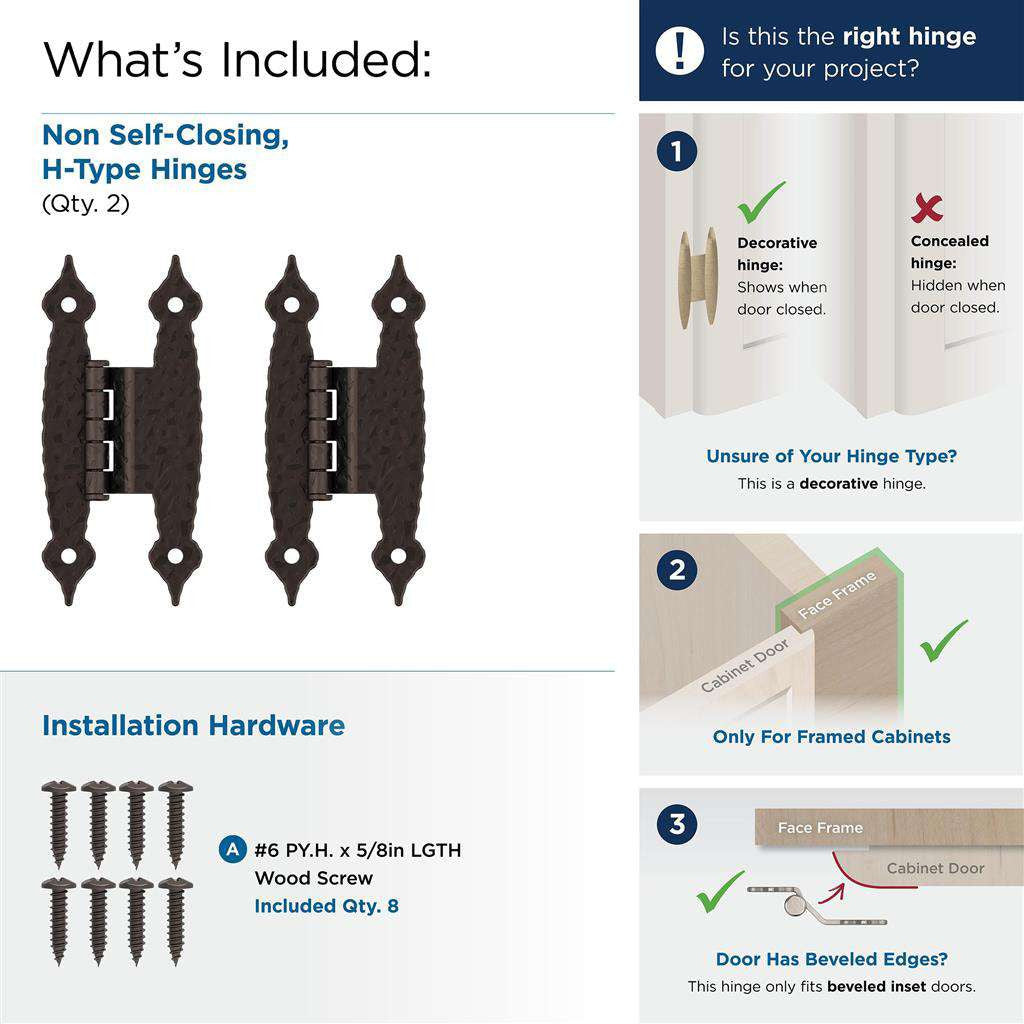 What's Included:

Non Self-Closing, H-Type Hinges
(Qty. 2)

Installation Hardware

A #6 PY.H. x 5/8in LGTH Wood Screw
Included Qty. 8

! Is this the right hinge for your project?

1

Decorative hinge: Shows when door closed.

Concealed hinge: Hidden when door closed.

Unsure of Your Hinge Type?
This is a decorative hinge.

2

Face Frame

Cabinet Door

Only For Framed Cabinets

3

Face Frame

Cabinet Door

Door Has Beveled Edges?
This hinge only fits beveled inset doors.