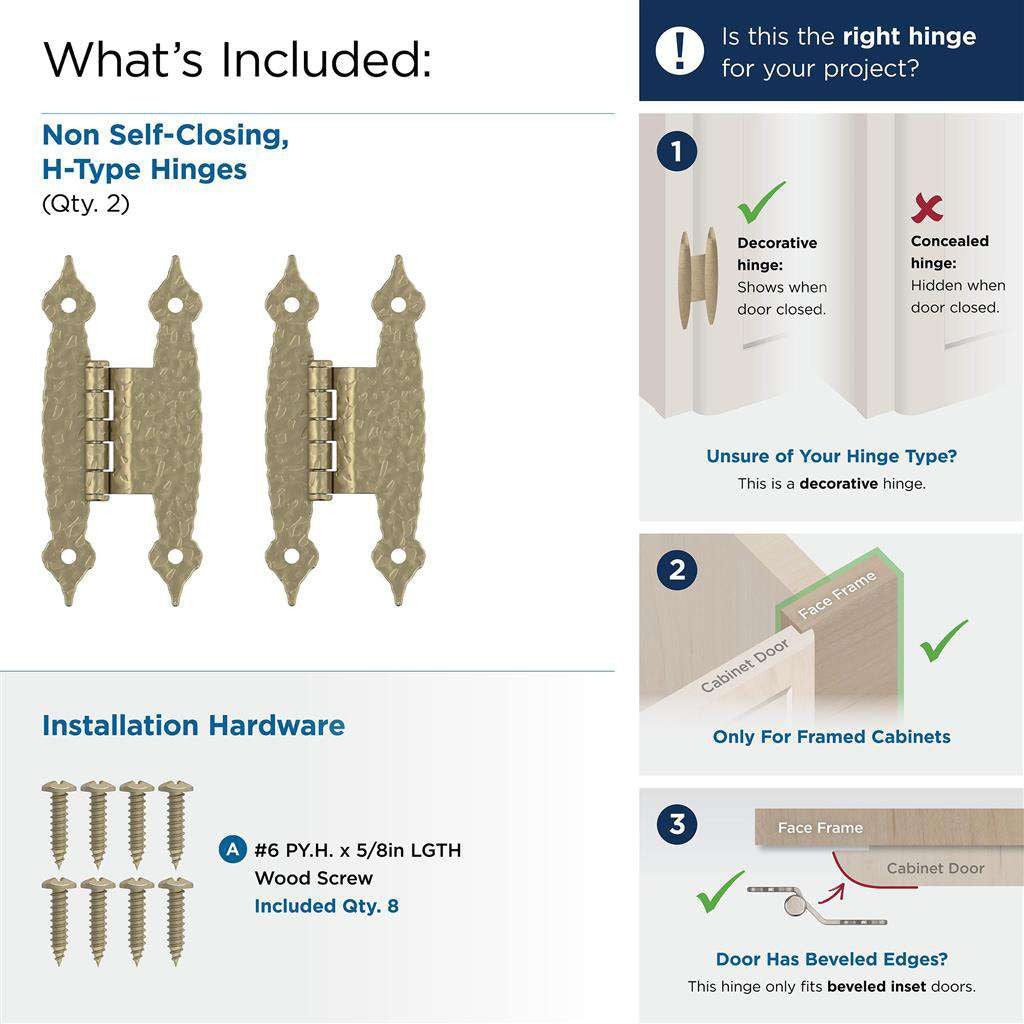 What's Included:

Non Self-Closing, H-Type Hinges
(Qty. 2)

Installation Hardware

A #6 PY.H. x 5/8in LGTH Wood Screw
Included Qty. 8

!
Is this the right hinge for your project?

1
Decorative hinge: Shows when door closed.
Concealed hinge: Hidden when door closed.

Unsure of Your Hinge Type?
This is a decorative hinge.

2
Face Frame
Cabinet Door
Only For Framed Cabinets

3
Face Frame
Cabinet Door
Door Has Beveled Edges?
This hinge only fits beveled inset doors.