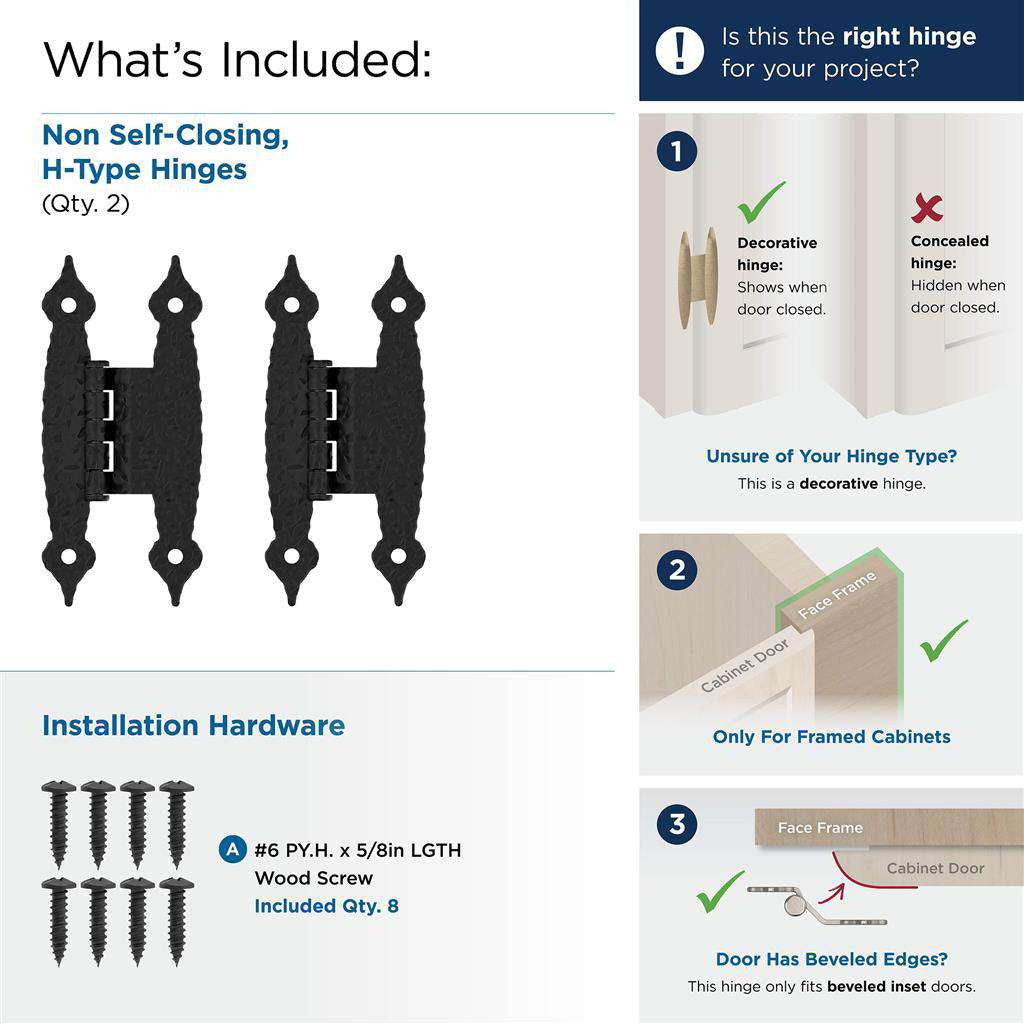 What's Included:

Non Self-Closing, H-Type Hinges
(Qty. 2)

Installation Hardware

A #6 PY.H. x 5/8in LGTH Wood Screw
Included Qty. 8

! Is this the right hinge for your project?

1

Decorative hinge: Shows when door closed.

Concealed hinge: Hidden when door closed.

Unsure of Your Hinge Type?
This is a decorative hinge.

2

Face Frame

Cabinet Door

Only For Framed Cabinets

3

Face Frame

Cabinet Door

Door Has Beveled Edges?
This hinge only fits beveled inset doors.