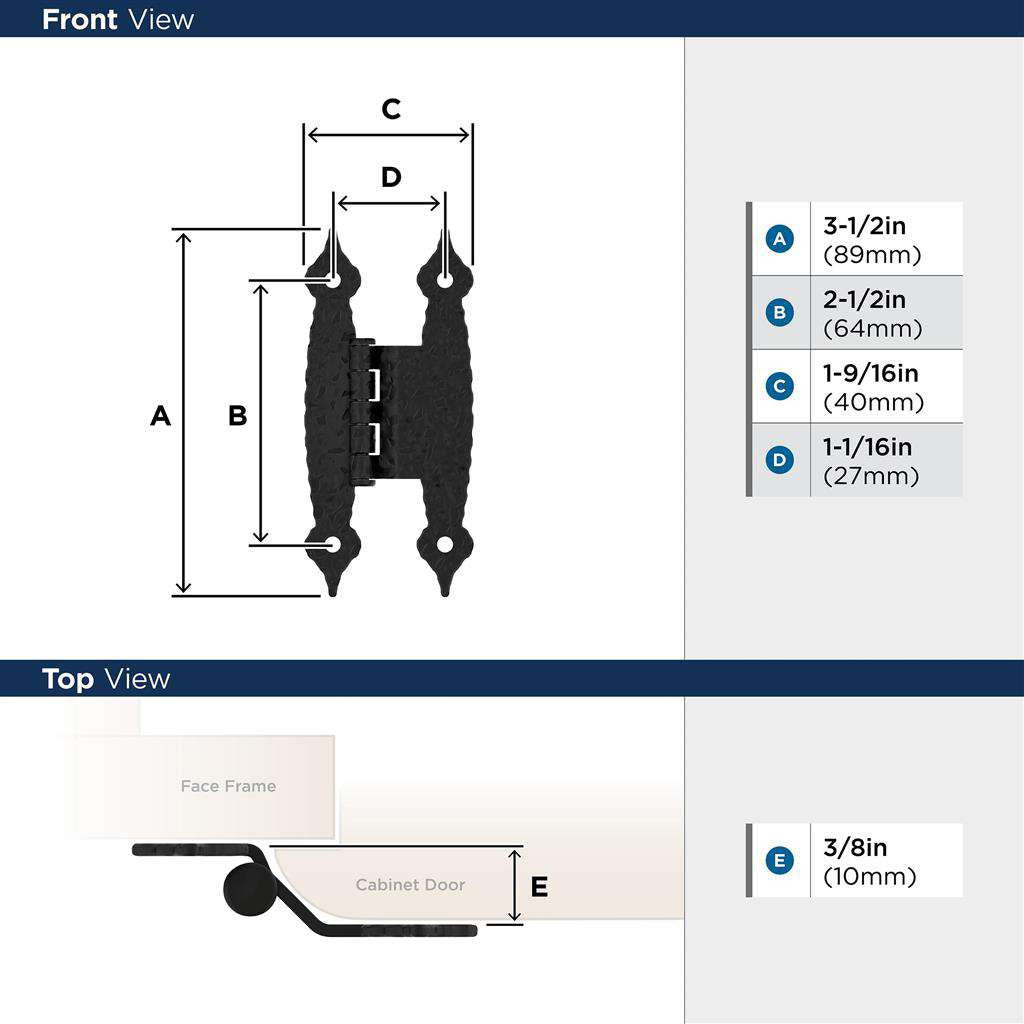 Front View

C

D

A

B

| A | 3-1/2in (89mm) |
|---|---|
| B | 2-1/2in (64mm) |
| C | 1-9/16in (40mm) |
| D | 1-1/16in (27mm) |

Top View

Face Frame

Cabinet Door

E

| E | 3/8in (10mm) |
|---|---|