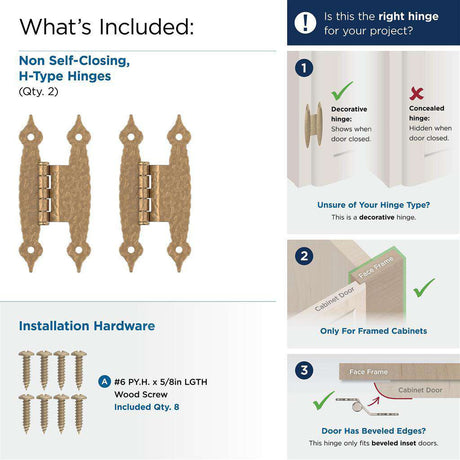 What's Included:

Non Self-Closing, H-Type Hinges
(Qty. 2)

Installation Hardware

A #6 PY.H. x 5/8in LGTH Wood Screw
Included Qty. 8

! Is this the right hinge for your project?

1

Decorative hinge: Shows when door closed.

Concealed hinge: Hidden when door closed.

Unsure of Your Hinge Type?
This is a decorative hinge.

2

Face Frame

Cabinet Door

Only For Framed Cabinets

3

Face Frame

Cabinet Door

Door Has Beveled Edges?
This hinge only fits beveled inset doors.