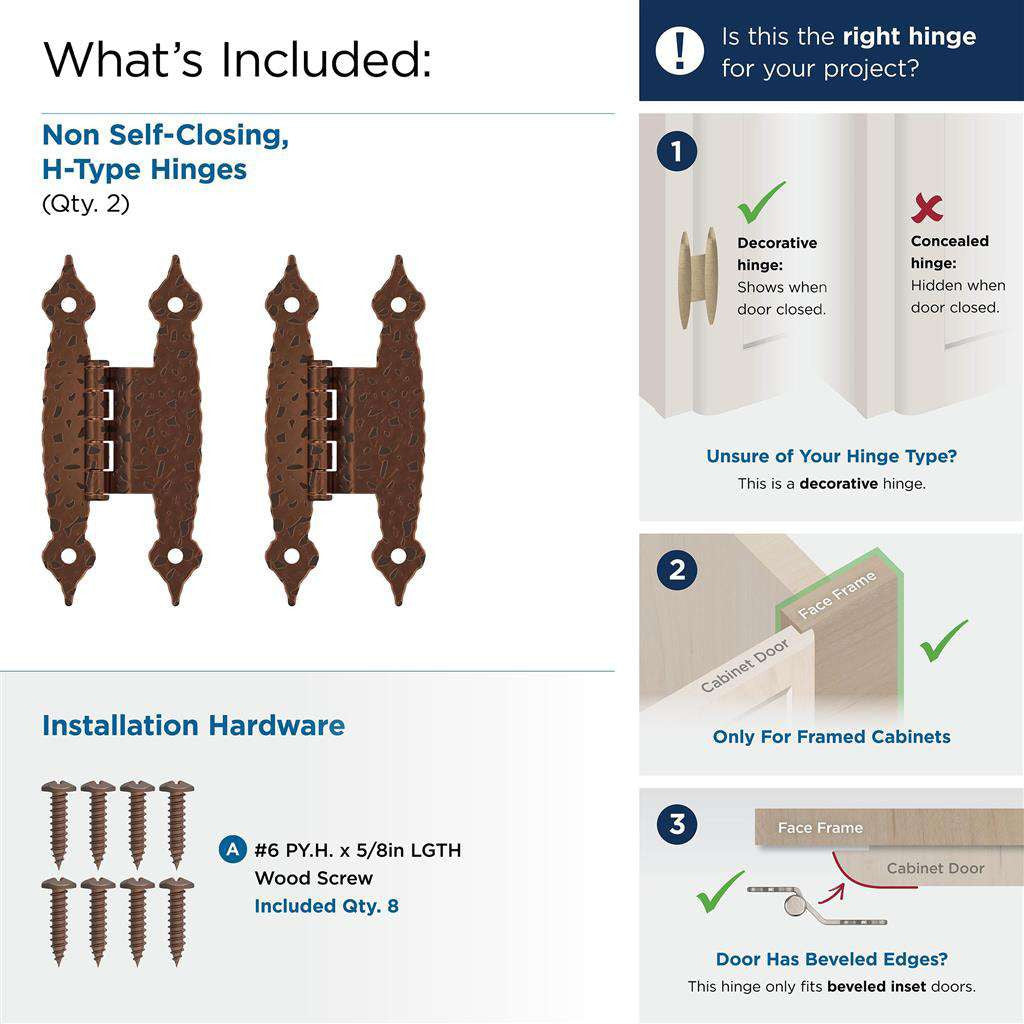 What's Included:

Non Self-Closing, H-Type Hinges
(Qty. 2)

Installation Hardware

A #6 PY.H. x 5/8in LGTH Wood Screw
Included Qty. 8

! Is this the right hinge for your project?

1

Decorative hinge: Shows when door closed.

Concealed hinge: Hidden when door closed.

Unsure of Your Hinge Type?
This is a decorative hinge.

2

Face Frame
Cabinet Door

Only For Framed Cabinets

3

Face Frame
Cabinet Door

Door Has Beveled Edges?
This hinge only fits beveled inset doors.