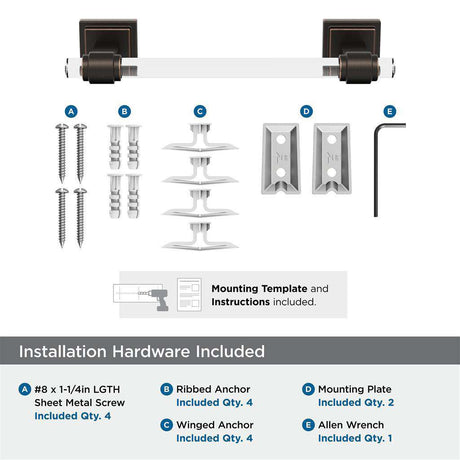 A B C D E

Mounting Template and Instructions included.

Installation Hardware Included

A #8 x 1-1/4in LGTH Sheet Metal Screw
Included Qty. 4

B Ribbed Anchor
Included Qty. 4

C Winged Anchor
Included Qty. 4

D Mounting Plate
Included Qty. 2

E Allen Wrench
Included Qty. 1