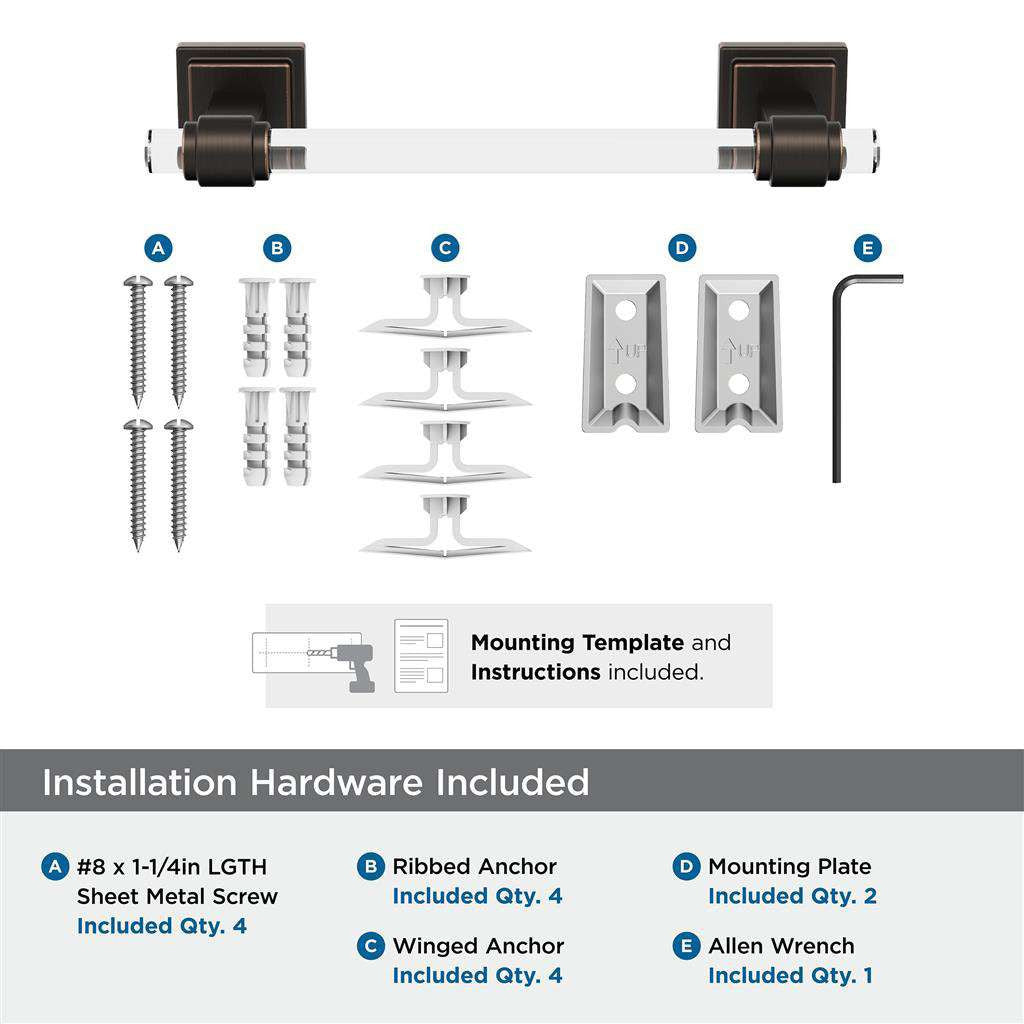 A B C D E

UP UP

**Mounting Template** and **Instructions** included.

Installation Hardware Included

A #8 x 1-1/4in LGTH Sheet Metal Screw
Included Qty. 4

B Ribbed Anchor
Included Qty. 4

C Winged Anchor
Included Qty. 4

D Mounting Plate
Included Qty. 2

E Allen Wrench
Included Qty. 1