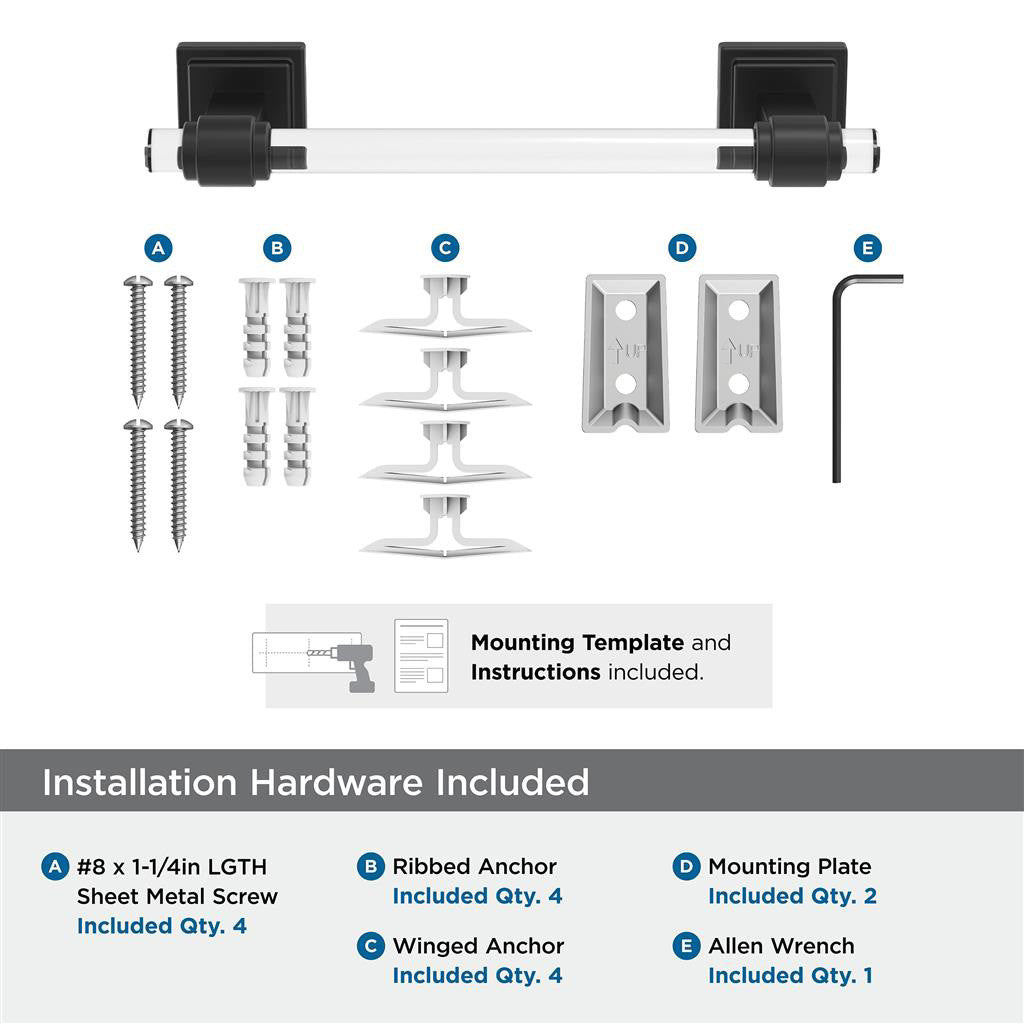 A B C D E

UP UP

**Mounting Template** and **Instructions** included.

Installation Hardware Included

A #8 x 1-1/4in LGTH Sheet Metal Screw
Included Qty. 4

B Ribbed Anchor
Included Qty. 4

C Winged Anchor
Included Qty. 4

D Mounting Plate
Included Qty. 2

E Allen Wrench
Included Qty. 1