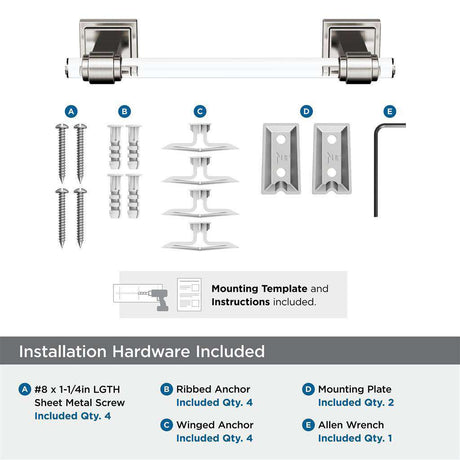 A B C D E

Mounting Template and Instructions included.

Installation Hardware Included

A #8 x 1-1/4in LGTH Sheet Metal Screw
Included Qty. 4

B Ribbed Anchor
Included Qty. 4

C Winged Anchor
Included Qty. 4

D Mounting Plate
Included Qty. 2

E Allen Wrench
Included Qty. 1