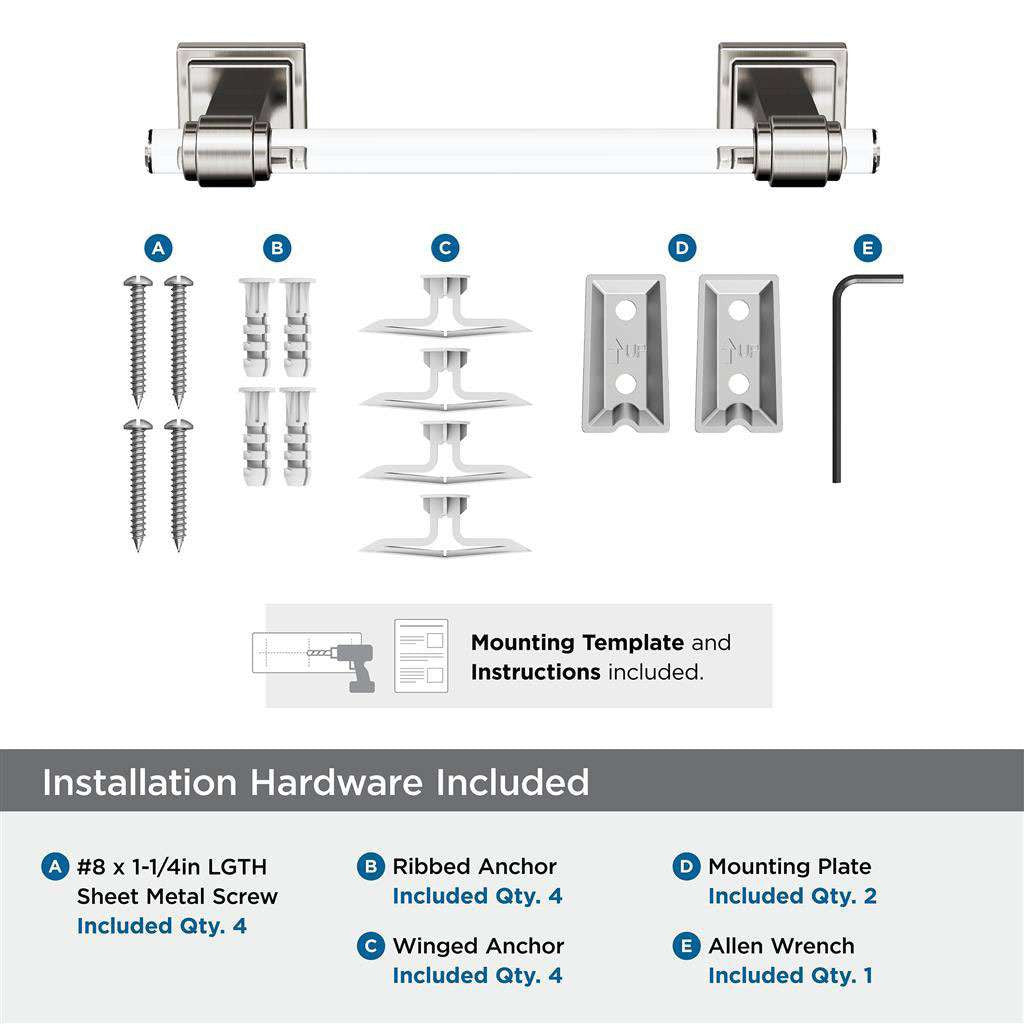 A B C D E

UP UP

**Mounting Template** and **Instructions** included.

Installation Hardware Included

A #8 x 1-1/4in LGTH Sheet Metal Screw
Included Qty. 4

B Ribbed Anchor
Included Qty. 4

C Winged Anchor
Included Qty. 4

D Mounting Plate
Included Qty. 2

E Allen Wrench
Included Qty. 1