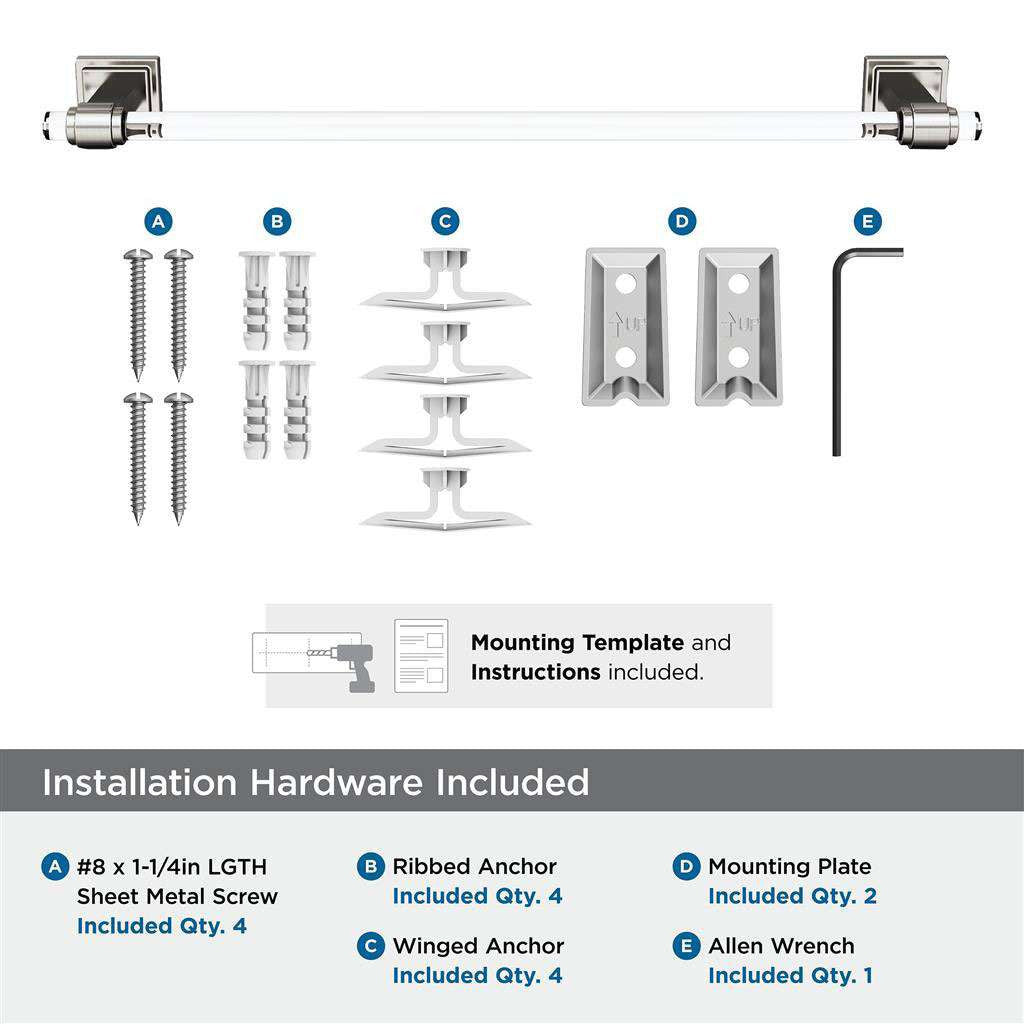 A B C D E

UP UP

**Mounting Template** and **Instructions** included.

Installation Hardware Included

A #8 x 1-1/4in LGTH Sheet Metal Screw Included Qty. 4

B Ribbed Anchor Included Qty. 4

C Winged Anchor Included Qty. 4

D Mounting Plate Included Qty. 2

E Allen Wrench Included Qty. 1