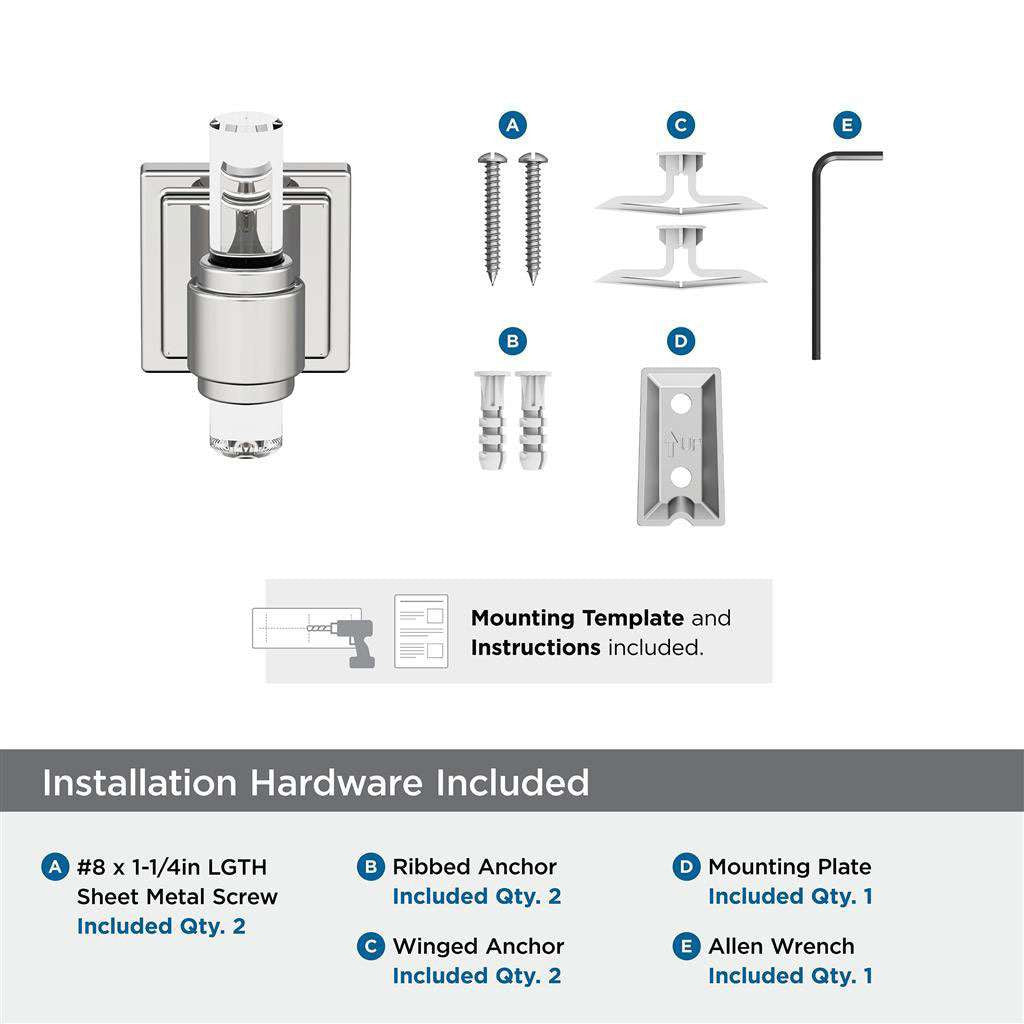 A

C

E

B

D

UP

Mounting Template and Instructions included.

Installation Hardware Included

A #8 x 1-1/4in LGTH Sheet Metal Screw
Included Qty. 2

B Ribbed Anchor
Included Qty. 2

C Winged Anchor
Included Qty. 2

D Mounting Plate
Included Qty. 1

E Allen Wrench
Included Qty. 1