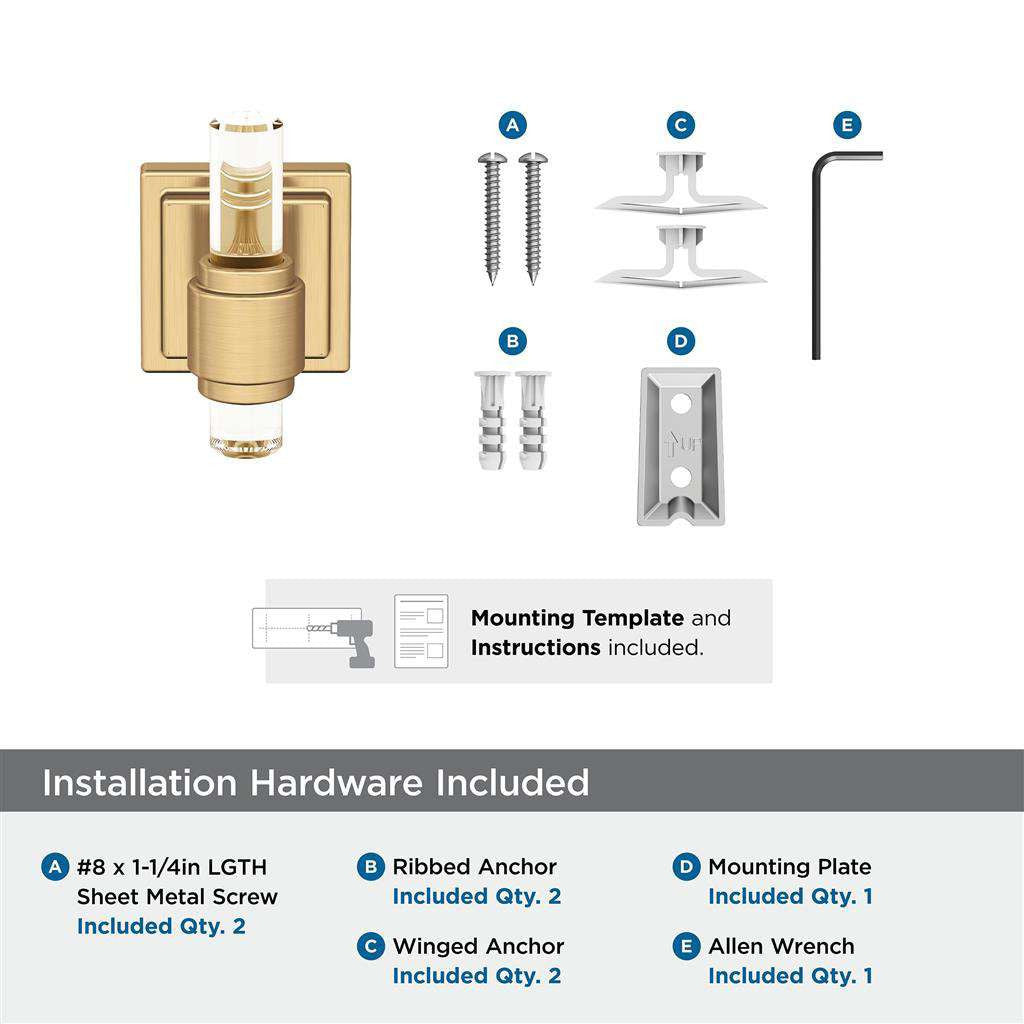 A

C

E

B

D

UP

Mounting Template and Instructions included.

Installation Hardware Included

A #8 x 1-1/4in LGTH Sheet Metal Screw
Included Qty. 2

B Ribbed Anchor
Included Qty. 2

C Winged Anchor
Included Qty. 2

D Mounting Plate
Included Qty. 1

E Allen Wrench
Included Qty. 1