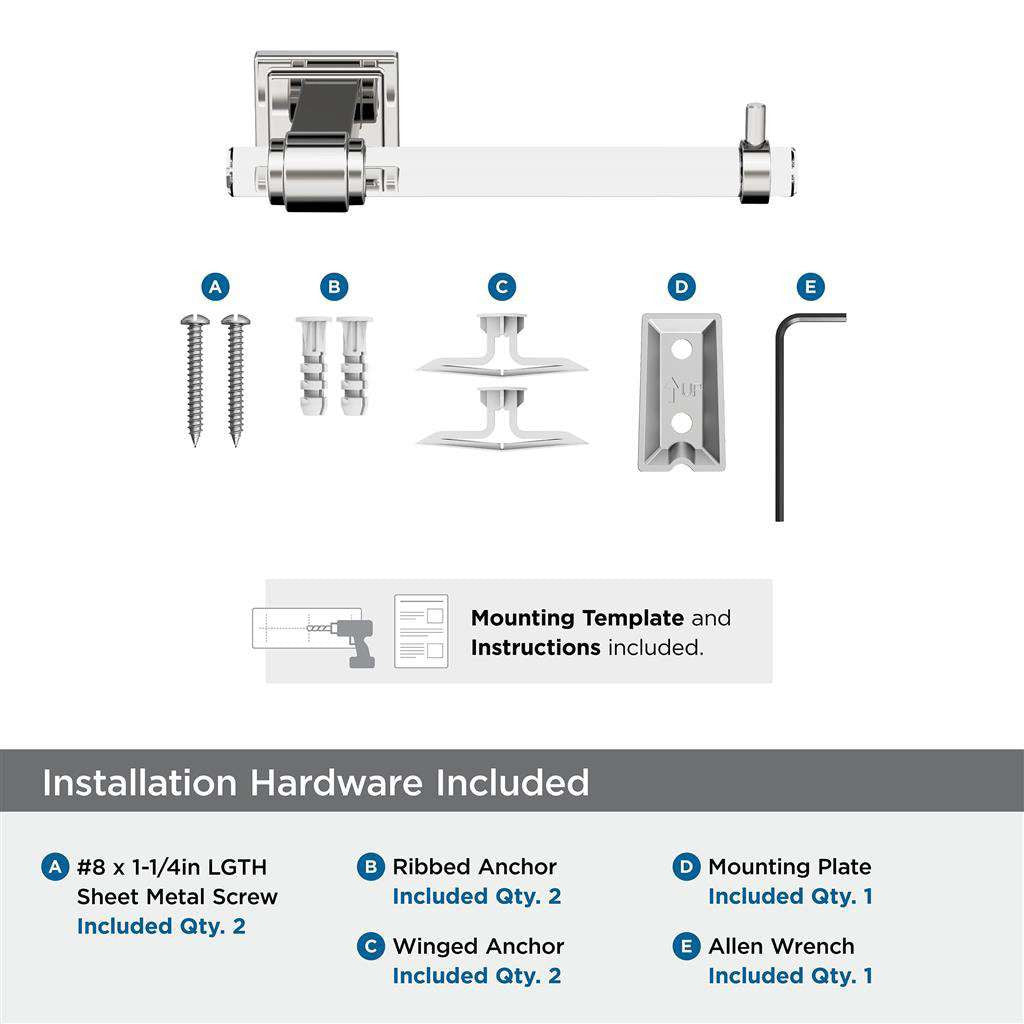 A B C D E

UP

**Mounting Template** and **Instructions** included.

Installation Hardware Included

A #8 x 1-1/4in LGTH Sheet Metal Screw
Included Qty. 2

B Ribbed Anchor
Included Qty. 2

C Winged Anchor
Included Qty. 2

D Mounting Plate
Included Qty. 1

E Allen Wrench
Included Qty. 1