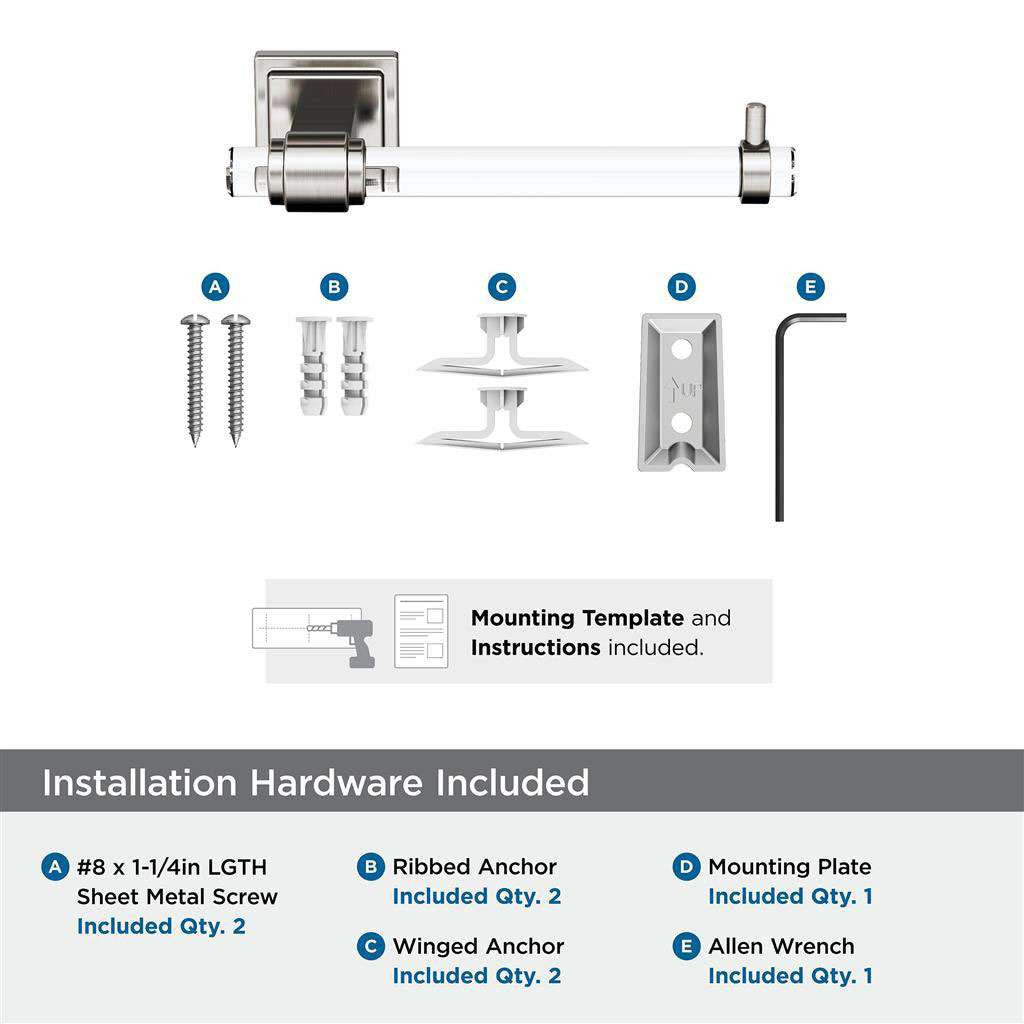 A B C D E

UP

Mounting Template and Instructions included.

Installation Hardware Included

A #8 x 1-1/4in LGTH Sheet Metal Screw
Included Qty. 2

B Ribbed Anchor
Included Qty. 2

C Winged Anchor
Included Qty. 2

D Mounting Plate
Included Qty. 1

E Allen Wrench
Included Qty. 1