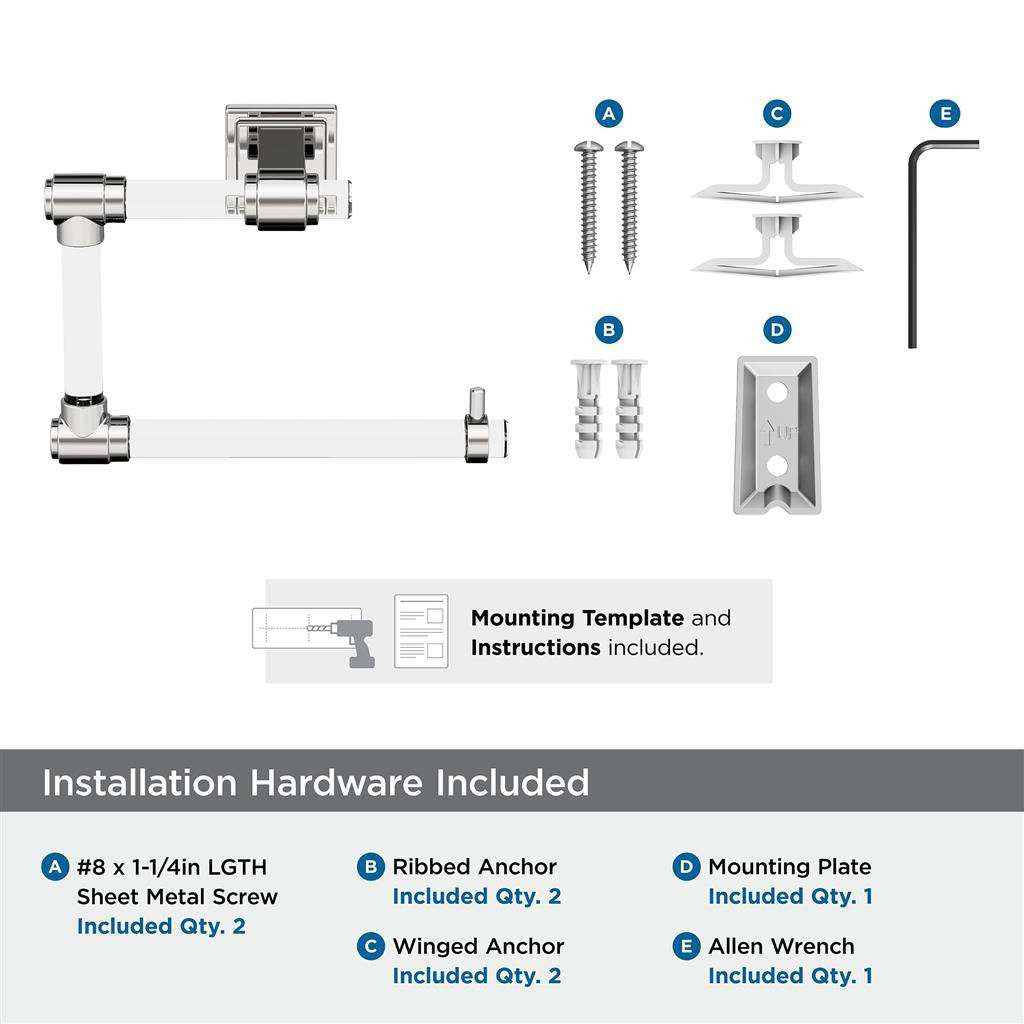 A

C

E

B

D

UP

Mounting Template and Instructions included.

Installation Hardware Included

A #8 x 1-1/4in LGTH Sheet Metal Screw
Included Qty. 2

B Ribbed Anchor
Included Qty. 2

C Winged Anchor
Included Qty. 2

D Mounting Plate
Included Qty. 1

E Allen Wrench
Included Qty. 1