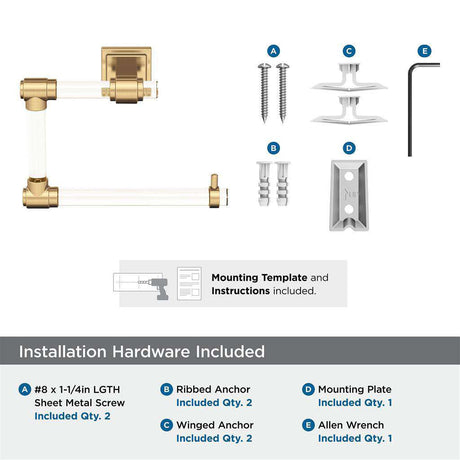 A C E

B D

Mounting Template and Instructions included.

Installation Hardware Included

A #8 x 1-1/4in LGTH Sheet Metal Screw Included Qty. 2

B Ribbed Anchor Included Qty. 2

C Winged Anchor Included Qty. 2

D Mounting Plate Included Qty. 1

E Allen Wrench Included Qty. 1