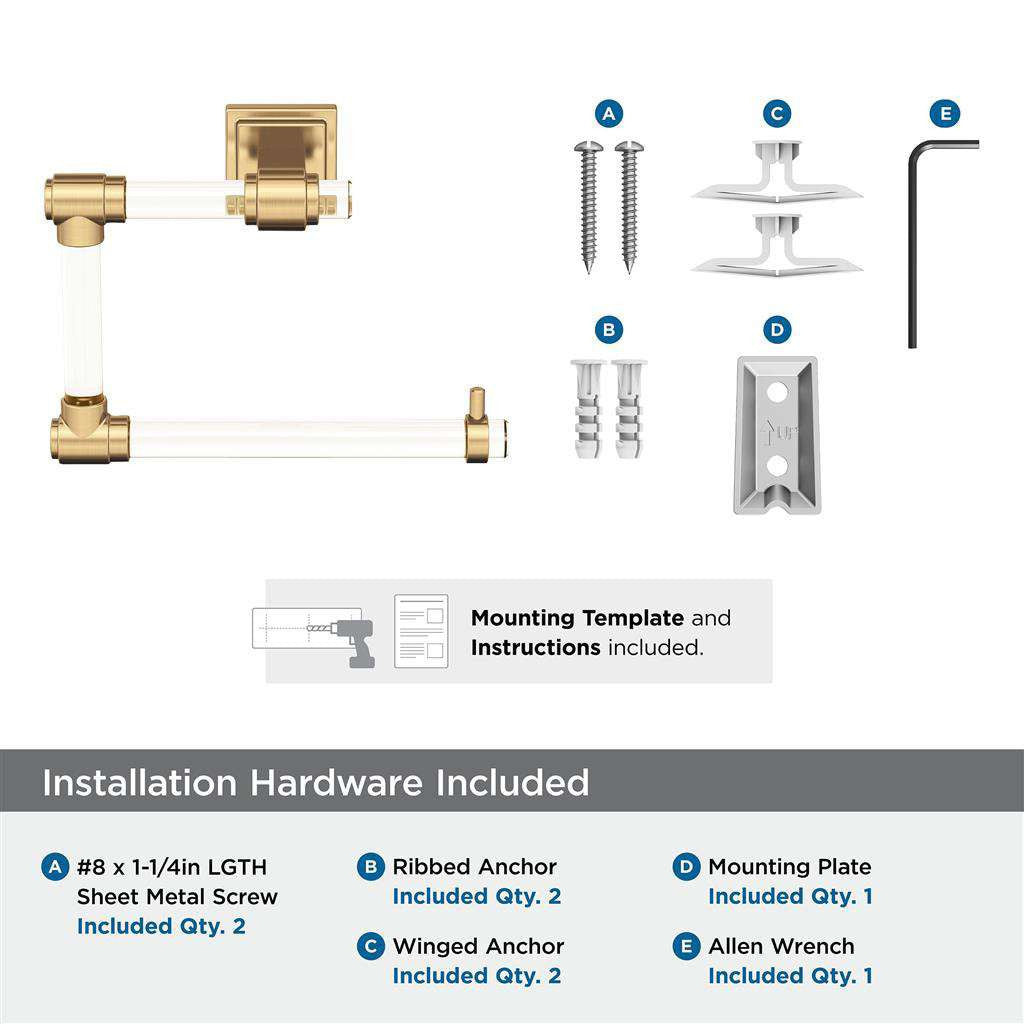 A

C

E

B

D

UP

Mounting Template and Instructions included.

Installation Hardware Included

A #8 x 1-1/4in LGTH Sheet Metal Screw
Included Qty. 2

B Ribbed Anchor
Included Qty. 2

C Winged Anchor
Included Qty. 2

D Mounting Plate
Included Qty. 1

E Allen Wrench
Included Qty. 1