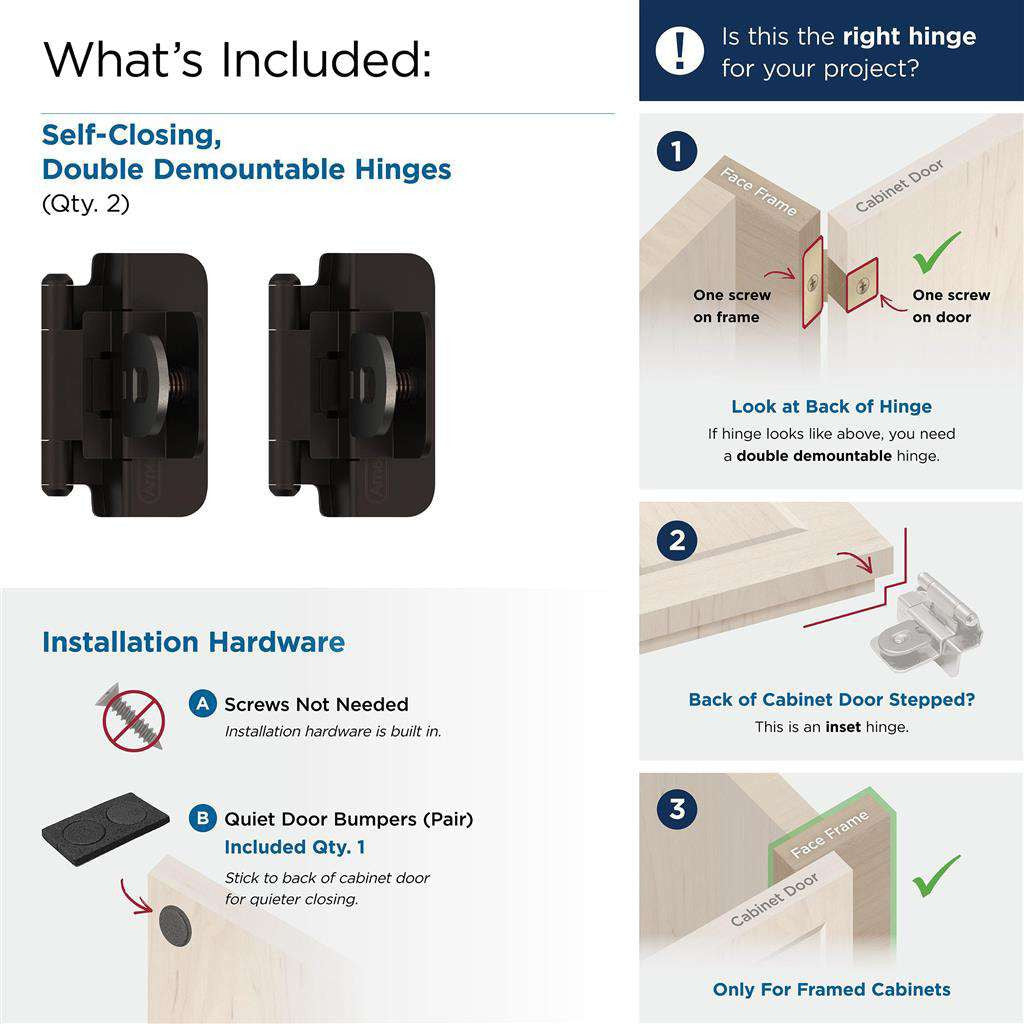 What's Included:

Self-Closing, Double Demountable Hinges
(Qty. 2)

Installation Hardware

A Screws Not Needed
Installation hardware is built in.

B Quiet Door Bumpers (Pair)
Included Qty. 1
Stick to back of cabinet door for quieter closing.

! Is this the right hinge for your project?

1
Face Frame
Cabinet Door
One screw on frame
One screw on door
Look at Back of Hinge
If hinge looks like above, you need a double demountable hinge.

2
Back of Cabinet Door Stepped?
This is an inset hinge.

3
Face Frame
Cabinet Door
Only For Framed Cabinets