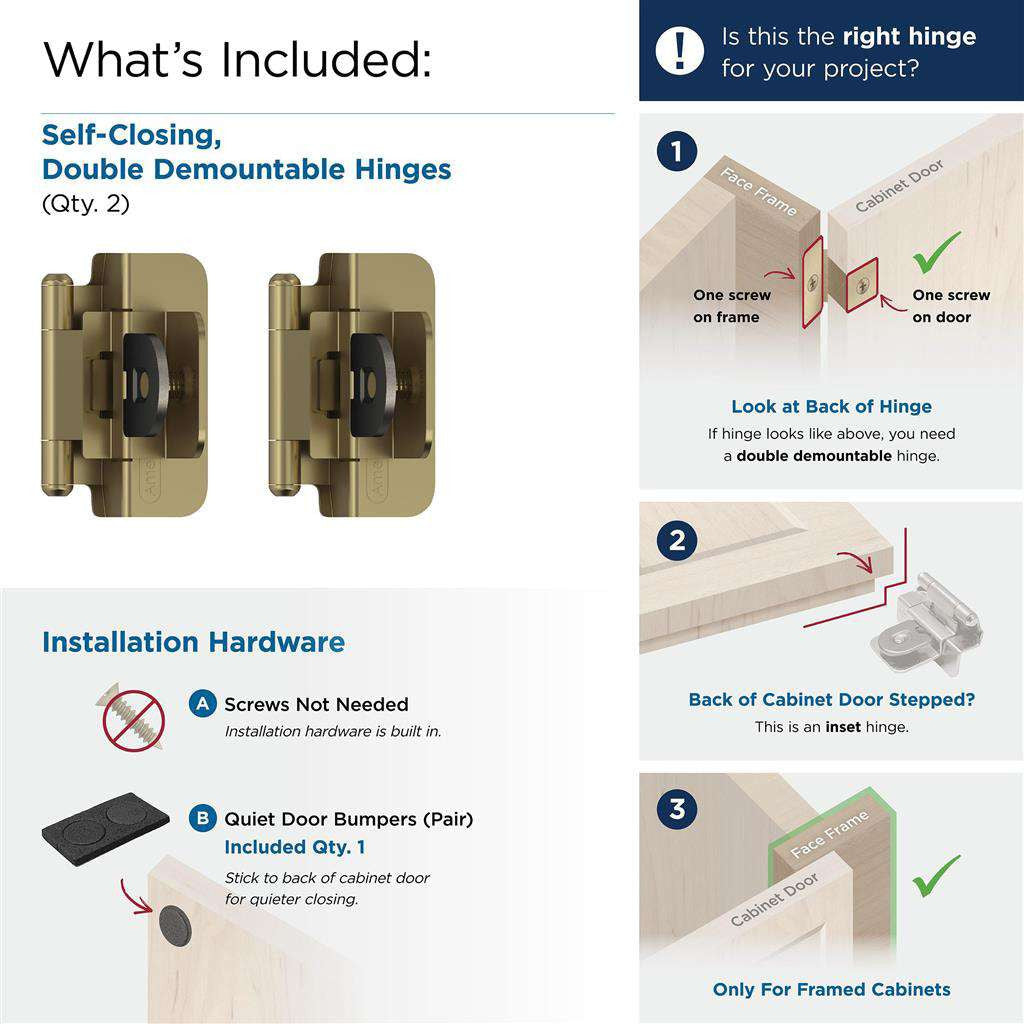 What's Included:

Self-Closing, Double Demountable Hinges
(Qty. 2)

Installation Hardware

A Screws Not Needed
Installation hardware is built in.

B Quiet Door Bumpers (Pair)
Included Qty. 1
Stick to back of cabinet door for quieter closing.

! Is this the right hinge for your project?

1
Face Frame
Cabinet Door
One screw on frame
One screw on door

Look at Back of Hinge
If hinge looks like above, you need a double demountable hinge.

2
Back of Cabinet Door Stepped?
This is an inset hinge.

3
Face Frame
Cabinet Door
Only For Framed Cabinets