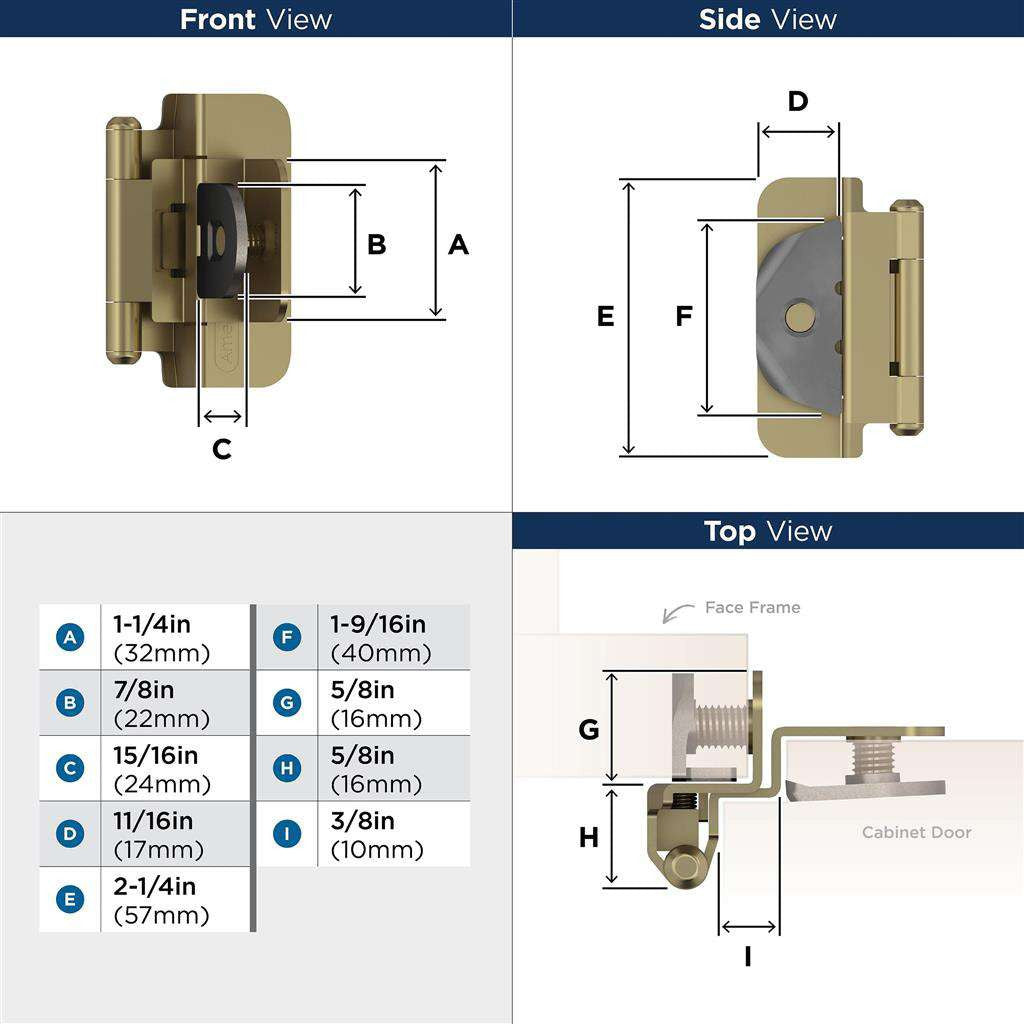 Front View

B
A
Ame
C

Side View

D
E
F

| A | 1-1/4in (32mm) |
|---|---|
| B | 7/8in (22mm) |
| C | 15/16in (24mm) |
| D | 11/16in (17mm) |
| E | 2-1/4in (57mm) |

| F | 1-9/16in (40mm) |
|---|---|
| G | 5/8in (16mm) |
| H | 5/8in (16mm) |
| I | 3/8in (10mm) |

Top View

Face Frame
G
H
Cabinet Door
I