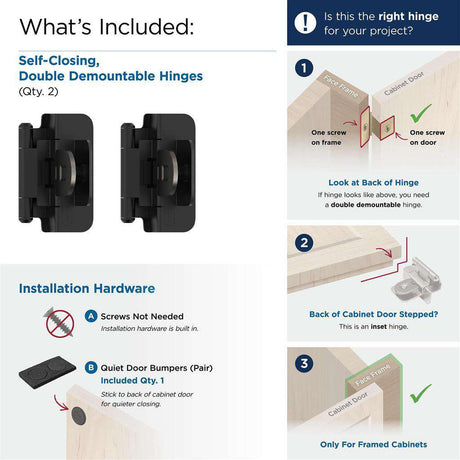 What's Included:

Self-Closing, Double Demountable Hinges
(Qty. 2)

Installation Hardware

A Screws Not Needed
Installation hardware is built in.

B Quiet Door Bumpers (Pair)
Included Qty. 1
Stick to back of cabinet door for quieter closing.

! Is this the right hinge for your project?

1
Face Frame
Cabinet Door
One screw on frame
One screw on door

Look at Back of Hinge
If hinge looks like above, you need a double demountable hinge.

2
Back of Cabinet Door Stepped?
This is an inset hinge.

3
Face Frame
Cabinet Door
Only For Framed Cabinets