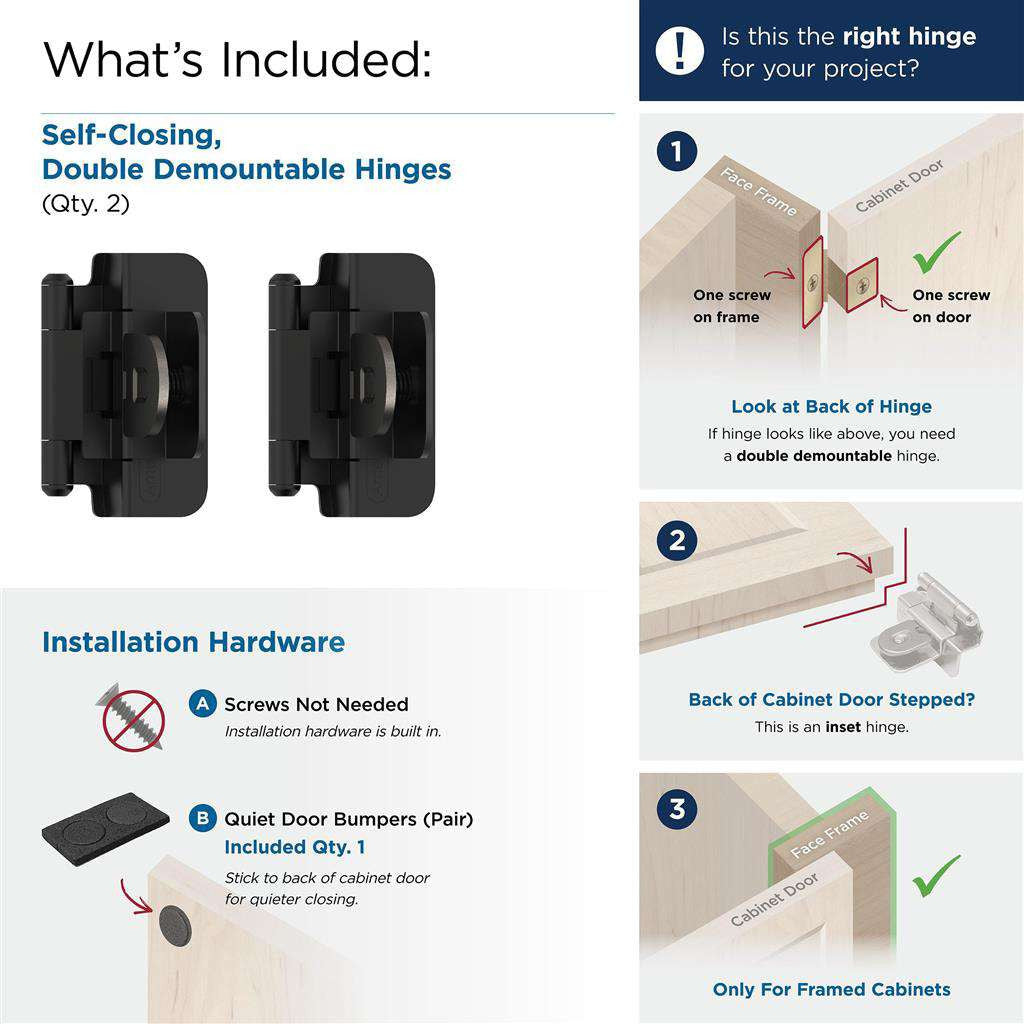 What's Included:

Self-Closing, Double Demountable Hinges
(Qty. 2)

Installation Hardware

A Screws Not Needed
Installation hardware is built in.

B Quiet Door Bumpers (Pair)
Included Qty. 1
Stick to back of cabinet door for quieter closing.

! Is this the right hinge for your project?

1
Face Frame
Cabinet Door
One screw on frame
One screw on door
Look at Back of Hinge
If hinge looks like above, you need a double demountable hinge.

2
Back of Cabinet Door Stepped?
This is an inset hinge.

3
Face Frame
Cabinet Door
Only For Framed Cabinets