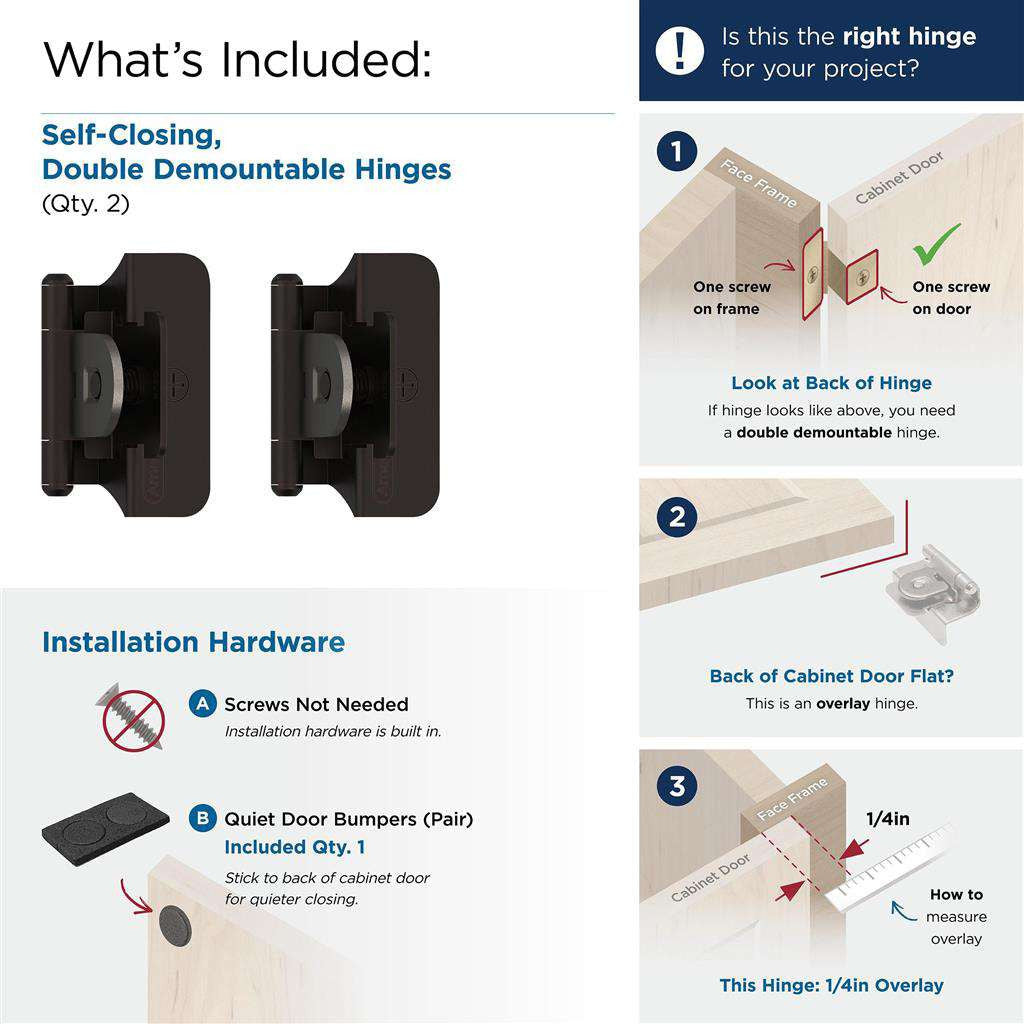 What's Included:

Self-Closing, Double Demountable Hinges
(Qty. 2)

Installation Hardware

A Screws Not Needed
Installation hardware is built in.

B Quiet Door Bumpers (Pair)
Included Qty. 1
Stick to back of cabinet door for quieter closing.

! Is this the right hinge for your project?

1
Face Frame
Cabinet Door
One screw on frame
One screw on door
Look at Back of Hinge
If hinge looks like above, you need a double demountable hinge.

2
Back of Cabinet Door Flat?
This is an overlay hinge.

3
Face Frame
Cabinet Door
1/4in
How to measure overlay
This Hinge: 1/4in Overlay