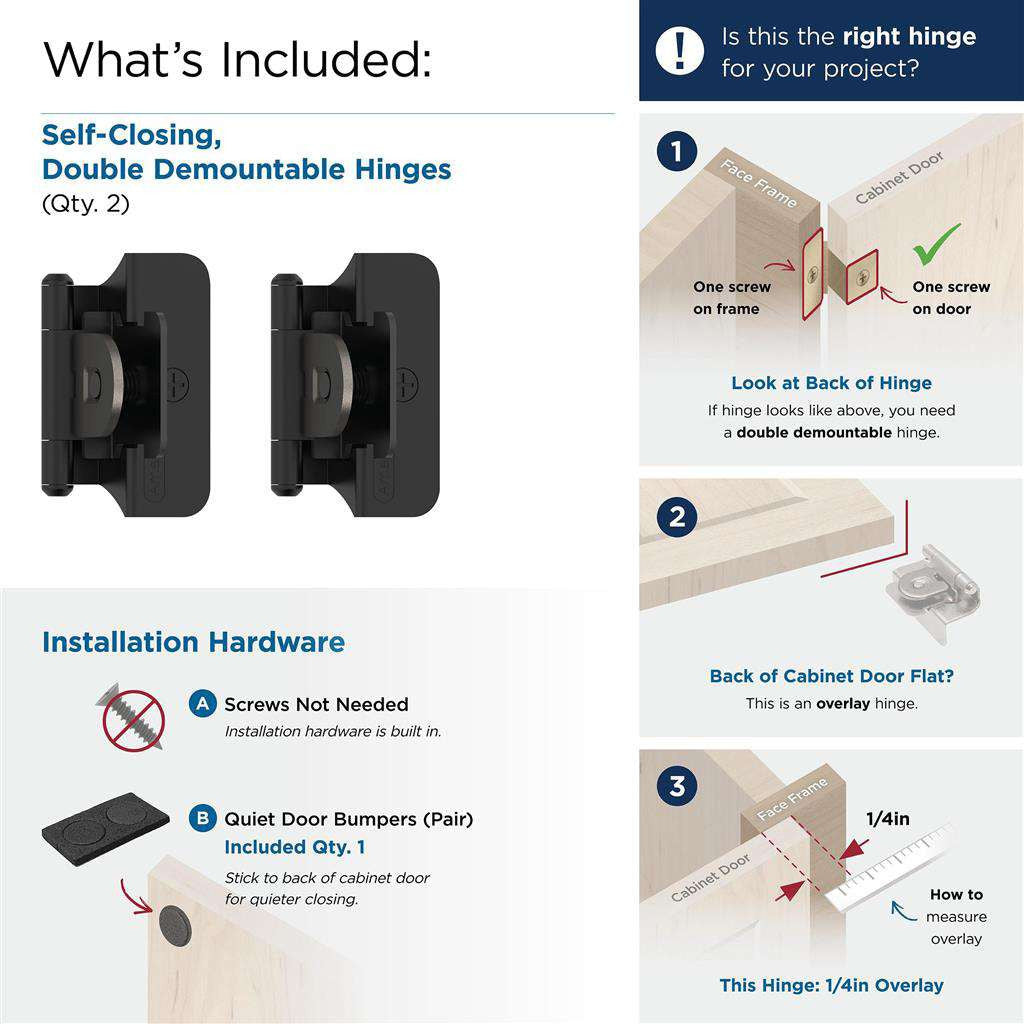 What's Included:

Self-Closing, Double Demountable Hinges
(Qty. 2)

Installation Hardware

A Screws Not Needed
Installation hardware is built in.

B Quiet Door Bumpers (Pair)
Included Qty. 1
Stick to back of cabinet door for quieter closing.

! Is this the right hinge for your project?

1
Face Frame
Cabinet Door
One screw on frame
One screw on door
Look at Back of Hinge
If hinge looks like above, you need a double demountable hinge.

2
Back of Cabinet Door Flat?
This is an overlay hinge.

3
Face Frame
Cabinet Door
1/4in
How to measure overlay
This Hinge: 1/4in Overlay