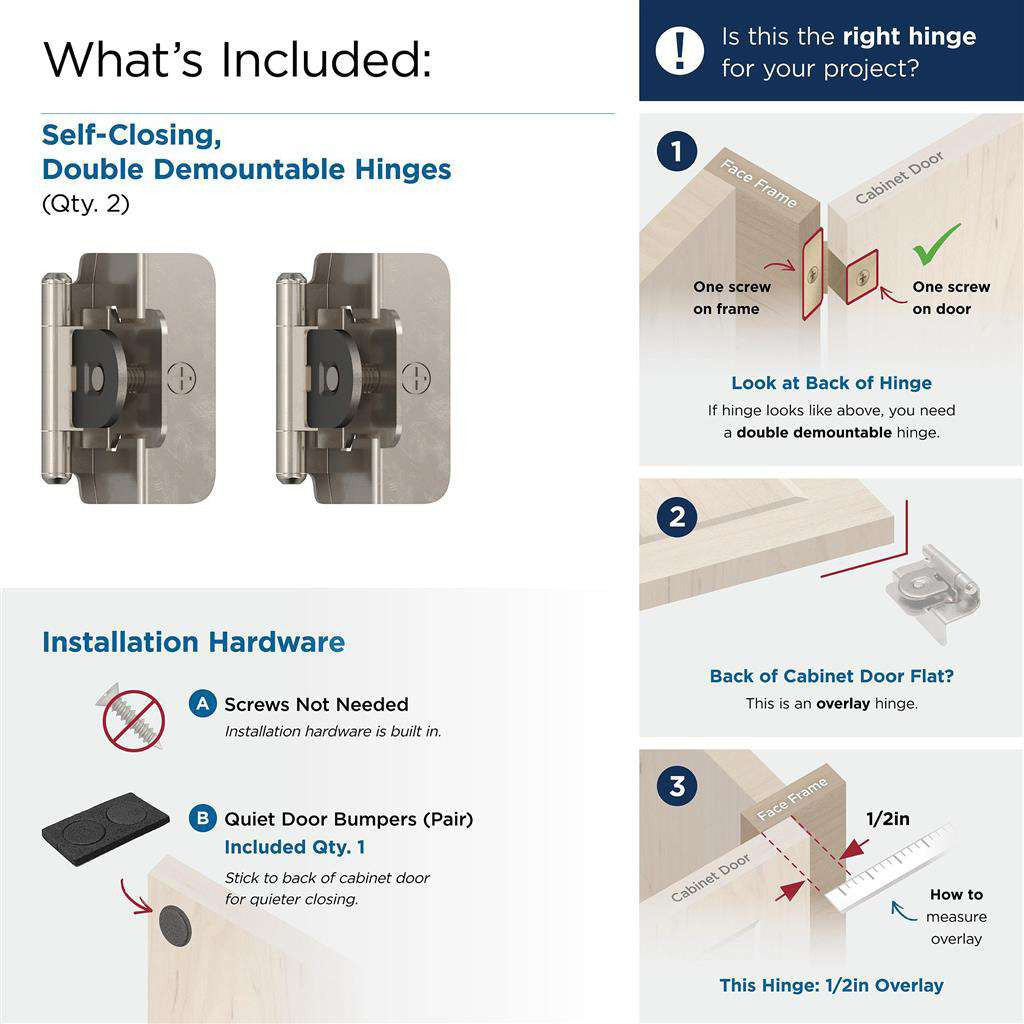 What's Included:

Self-Closing, Double Demountable Hinges
(Qty. 2)

Installation Hardware

A Screws Not Needed
Installation hardware is built in.

B Quiet Door Bumpers (Pair)
Included Qty. 1
Stick to back of cabinet door for quieter closing.

! Is this the right hinge for your project?

1
Face Frame
Cabinet Door
One screw on frame
One screw on door
Look at Back of Hinge
If hinge looks like above, you need a double demountable hinge.

2
Back of Cabinet Door Flat?
This is an overlay hinge.

3
Face Frame
Cabinet Door
1/2in
How to measure overlay
This Hinge: 1/2in Overlay