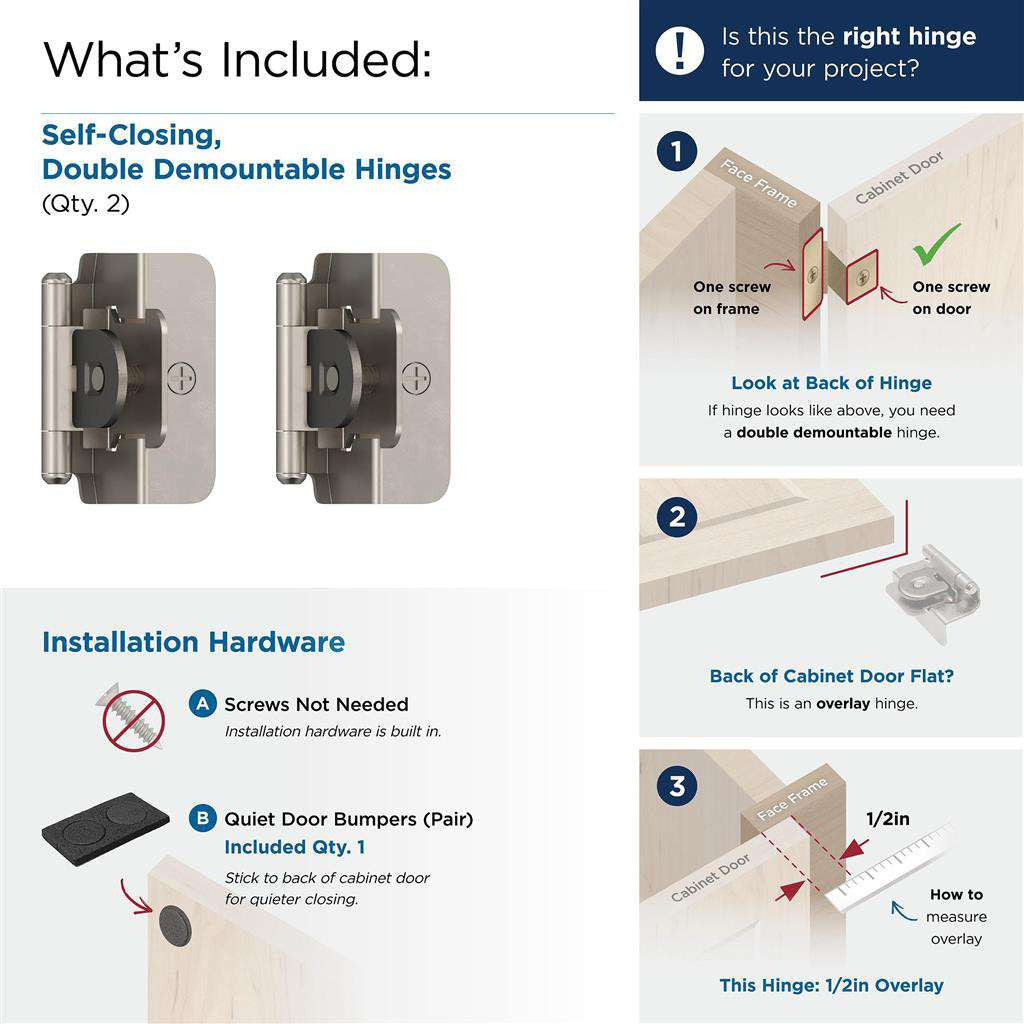 What's Included:

Self-Closing, Double Demountable Hinges
(Qty. 2)

Installation Hardware

A Screws Not Needed
Installation hardware is built in.

B Quiet Door Bumpers (Pair)
Included Qty. 1
Stick to back of cabinet door for quieter closing.

! Is this the right hinge for your project?

1
Face Frame
Cabinet Door
One screw on frame
One screw on door
Look at Back of Hinge
If hinge looks like above, you need a double demountable hinge.

2
Back of Cabinet Door Flat?
This is an overlay hinge.

3
Face Frame
Cabinet Door
1/2in
How to measure overlay
This Hinge: 1/2in Overlay