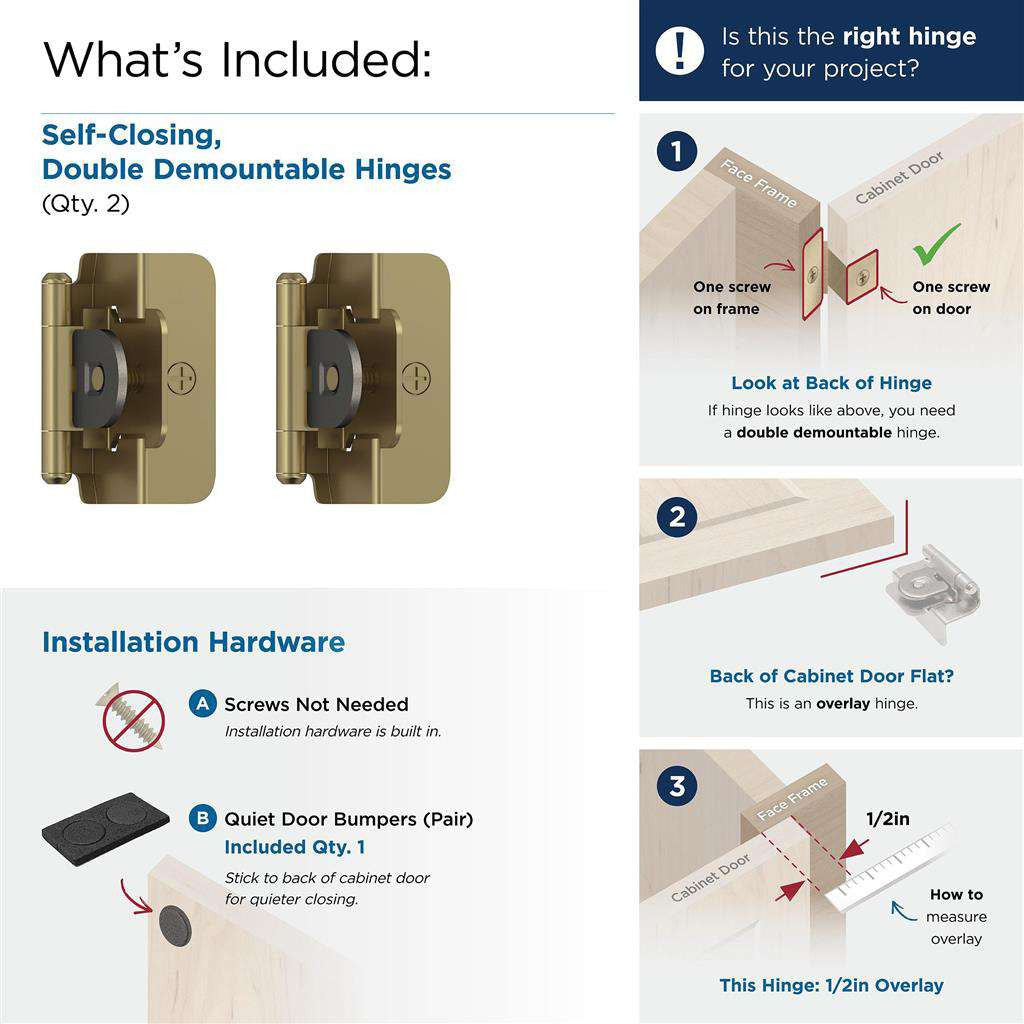 What's Included:

Self-Closing, Double Demountable Hinges
(Qty. 2)

Installation Hardware

A Screws Not Needed
Installation hardware is built in.

B Quiet Door Bumpers (Pair)
Included Qty. 1
Stick to back of cabinet door for quieter closing.

! Is this the right hinge for your project?

1
Face Frame
Cabinet Door
One screw on frame
One screw on door
Look at Back of Hinge
If hinge looks like above, you need a double demountable hinge.

2
Back of Cabinet Door Flat?
This is an overlay hinge.

3
Face Frame
Cabinet Door
1/2in
How to measure overlay
This Hinge: 1/2in Overlay