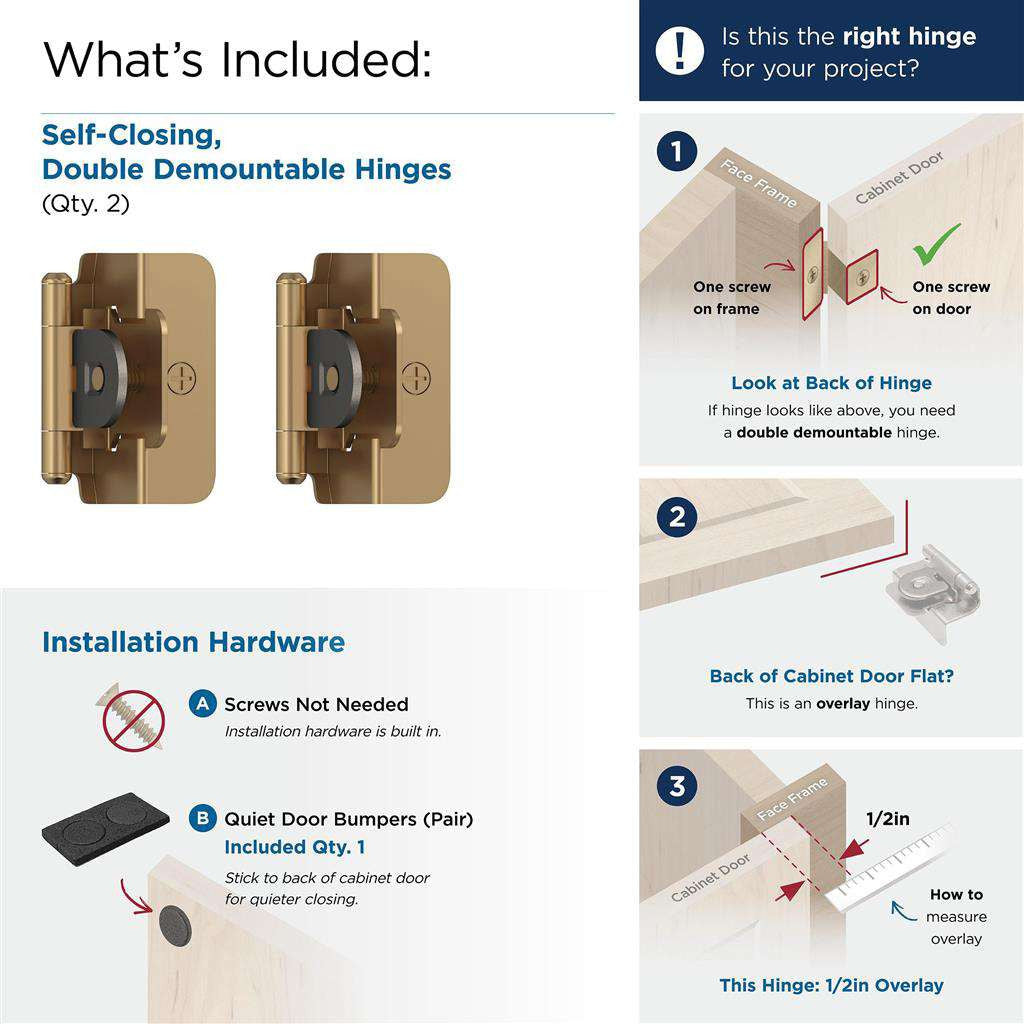 What's Included:

Self-Closing, Double Demountable Hinges
(Qty. 2)

Installation Hardware

A Screws Not Needed
Installation hardware is built in.

B Quiet Door Bumpers (Pair)
Included Qty. 1
Stick to back of cabinet door for quieter closing.

! Is this the right hinge for your project?

1
Face Frame
Cabinet Door
One screw on frame
One screw on door
Look at Back of Hinge
If hinge looks like above, you need a double demountable hinge.

2
Back of Cabinet Door Flat?
This is an overlay hinge.

3
Face Frame
Cabinet Door
1/2in
How to measure overlay
This Hinge: 1/2in Overlay