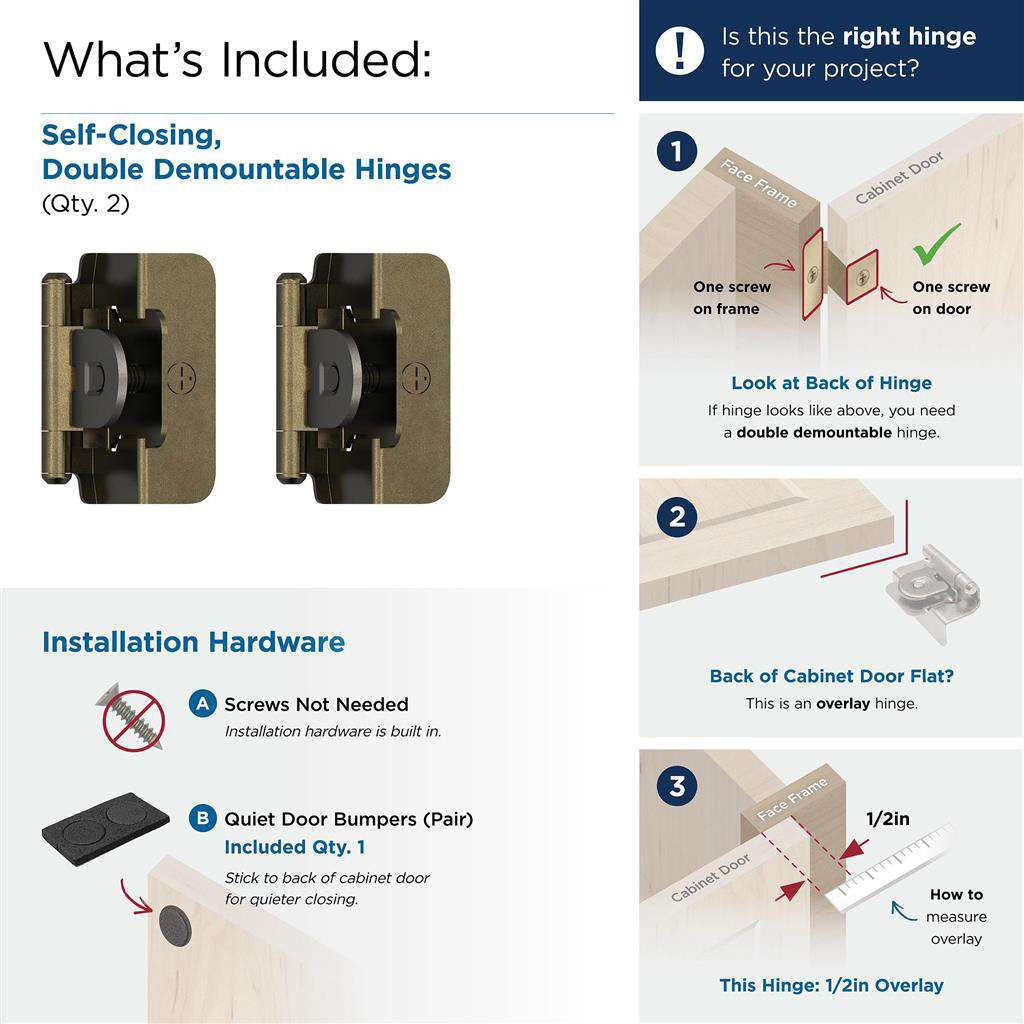 What's Included:

Self-Closing, Double Demountable Hinges
(Qty. 2)

Installation Hardware

A Screws Not Needed
Installation hardware is built in.

B Quiet Door Bumpers (Pair)
Included Qty. 1
Stick to back of cabinet door for quieter closing.

! Is this the right hinge for your project?

1
Face Frame
Cabinet Door
One screw on frame
One screw on door
Look at Back of Hinge
If hinge looks like above, you need a double demountable hinge.

2
Back of Cabinet Door Flat?
This is an overlay hinge.

3
Face Frame
Cabinet Door
1/2in
How to measure overlay
This Hinge: 1/2in Overlay