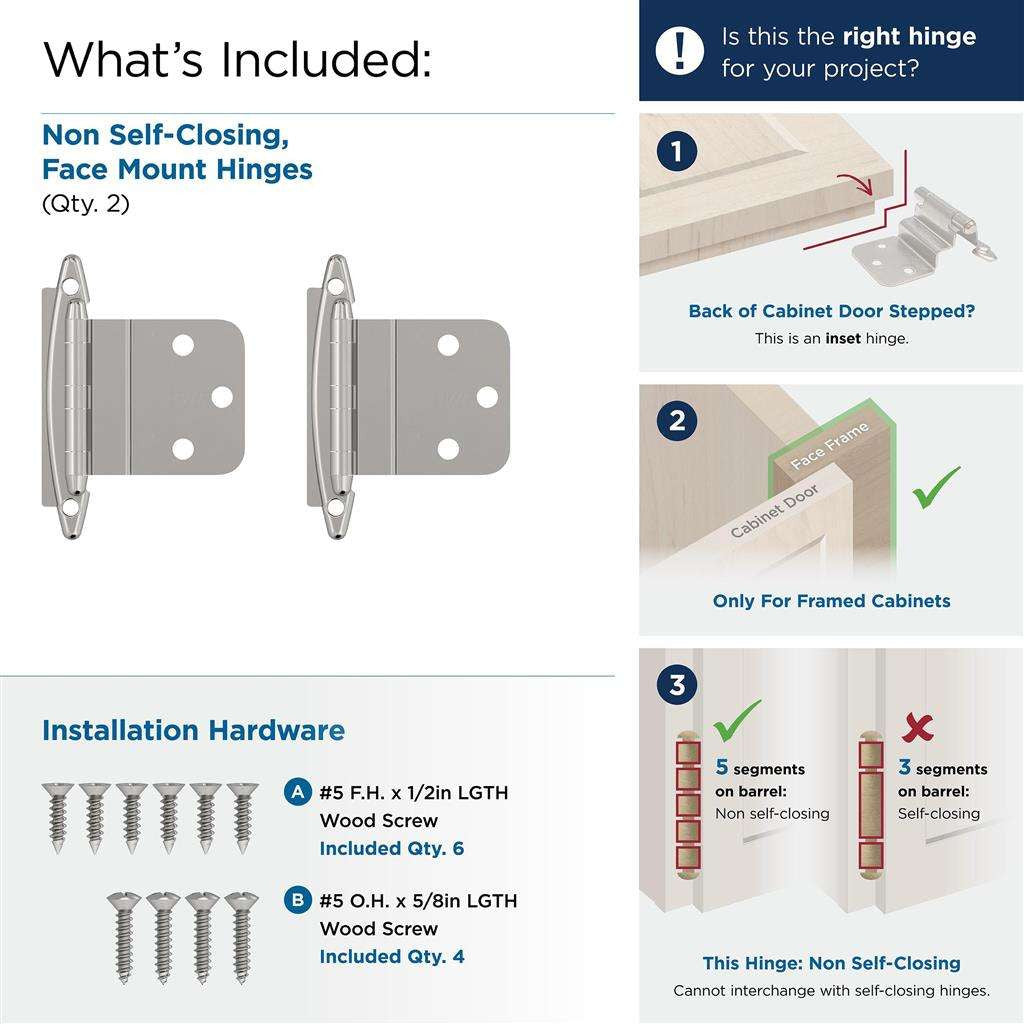 What's Included:

Non Self-Closing, Face Mount Hinges
(Qty. 2)

Installation Hardware

A #5 F.H. x 1/2in LGTH Wood Screw
Included Qty. 6

B #5 O.H. x 5/8in LGTH Wood Screw
Included Qty. 4

! Is this the right hinge for your project?

1

Back of Cabinet Door Stepped?
This is an inset hinge.

2

Face Frame

Cabinet Door

Only For Framed Cabinets

3

5 segments on barrel:
Non self-closing

3 segments on barrel:
Self-closing

This Hinge: Non Self-Closing
Cannot interchange with self-closing hinges.