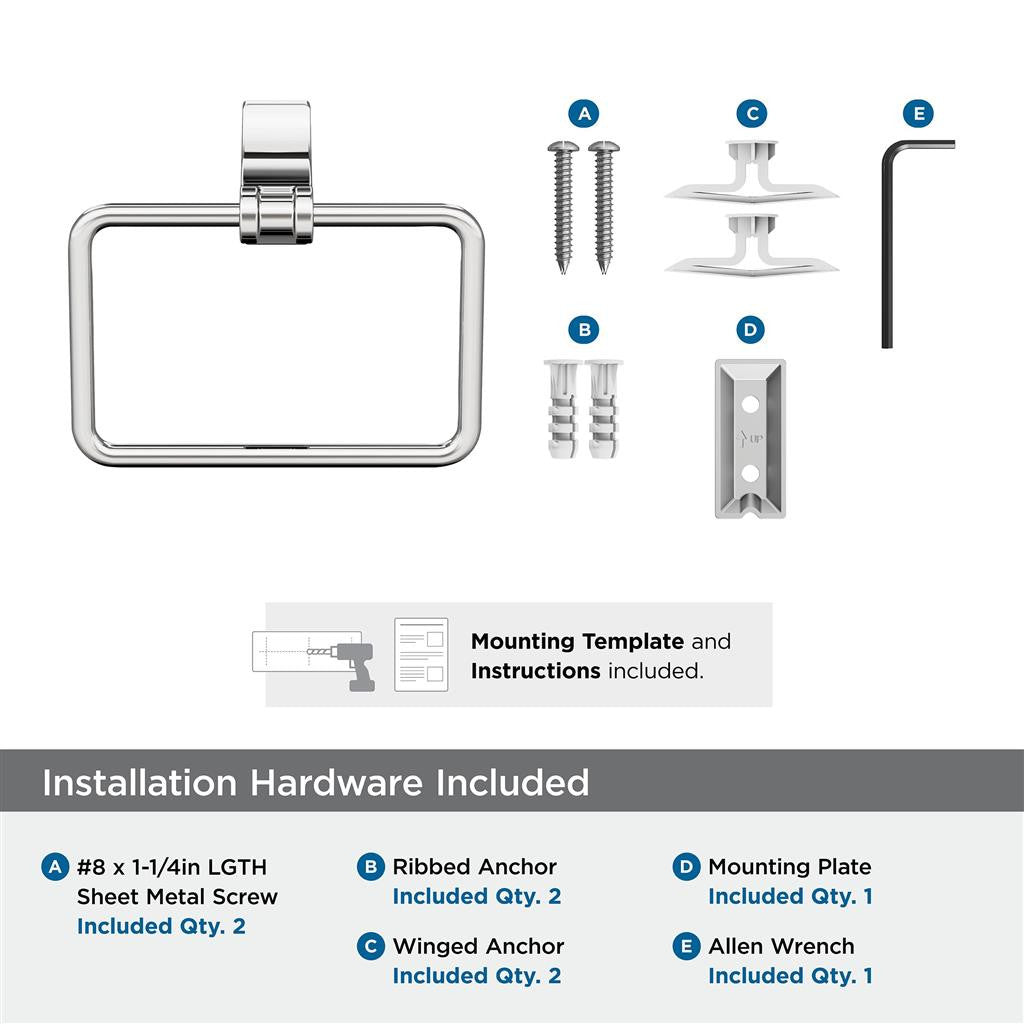 A

C

E

B

D

UP

Mounting Template and Instructions included.

Installation Hardware Included

A #8 x 1-1/4in LGTH Sheet Metal Screw
Included Qty. 2

B Ribbed Anchor
Included Qty. 2

C Winged Anchor
Included Qty. 2

D Mounting Plate
Included Qty. 1

E Allen Wrench
Included Qty. 1