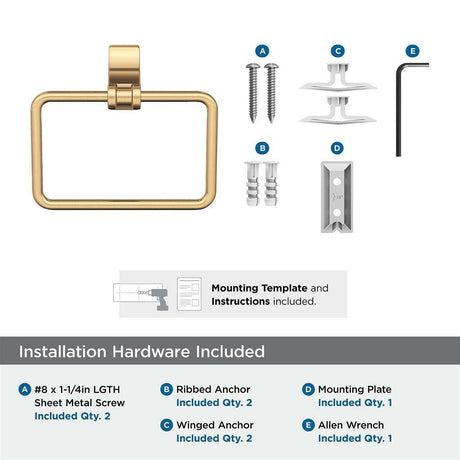 A

C

E

B

D

Mounting Template and Instructions included.

Installation Hardware Included

A #8 x 1-1/4in LGTH Sheet Metal Screw Included Qty. 2

B Ribbed Anchor Included Qty. 2

C Winged Anchor Included Qty. 2

D Mounting Plate Included Qty. 1

E Allen Wrench Included Qty. 1