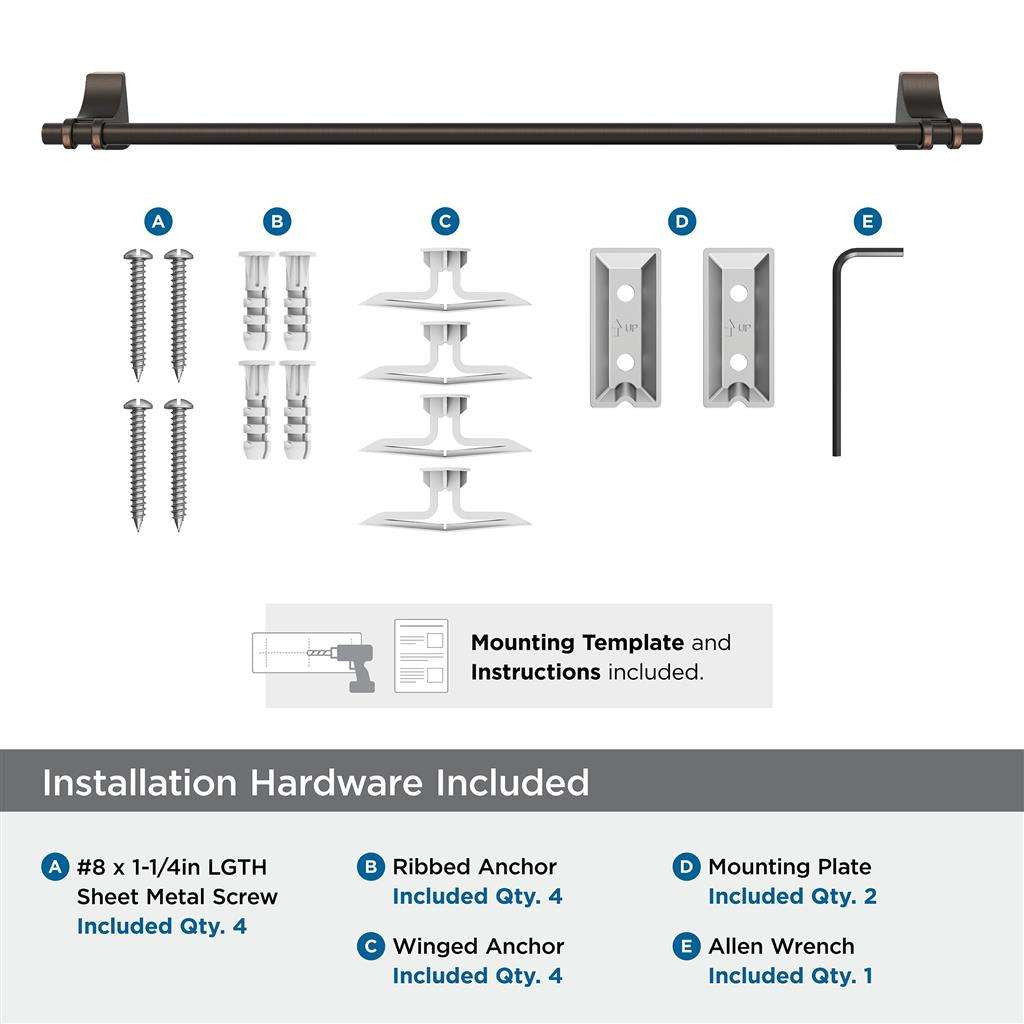 A B C D E

UP UP

**Mounting Template** and **Instructions** included.

Installation Hardware Included

A #8 x 1-1/4in LGTH Sheet Metal Screw
Included Qty. 4

B Ribbed Anchor
Included Qty. 4

C Winged Anchor
Included Qty. 4

D Mounting Plate
Included Qty. 2

E Allen Wrench
Included Qty. 1