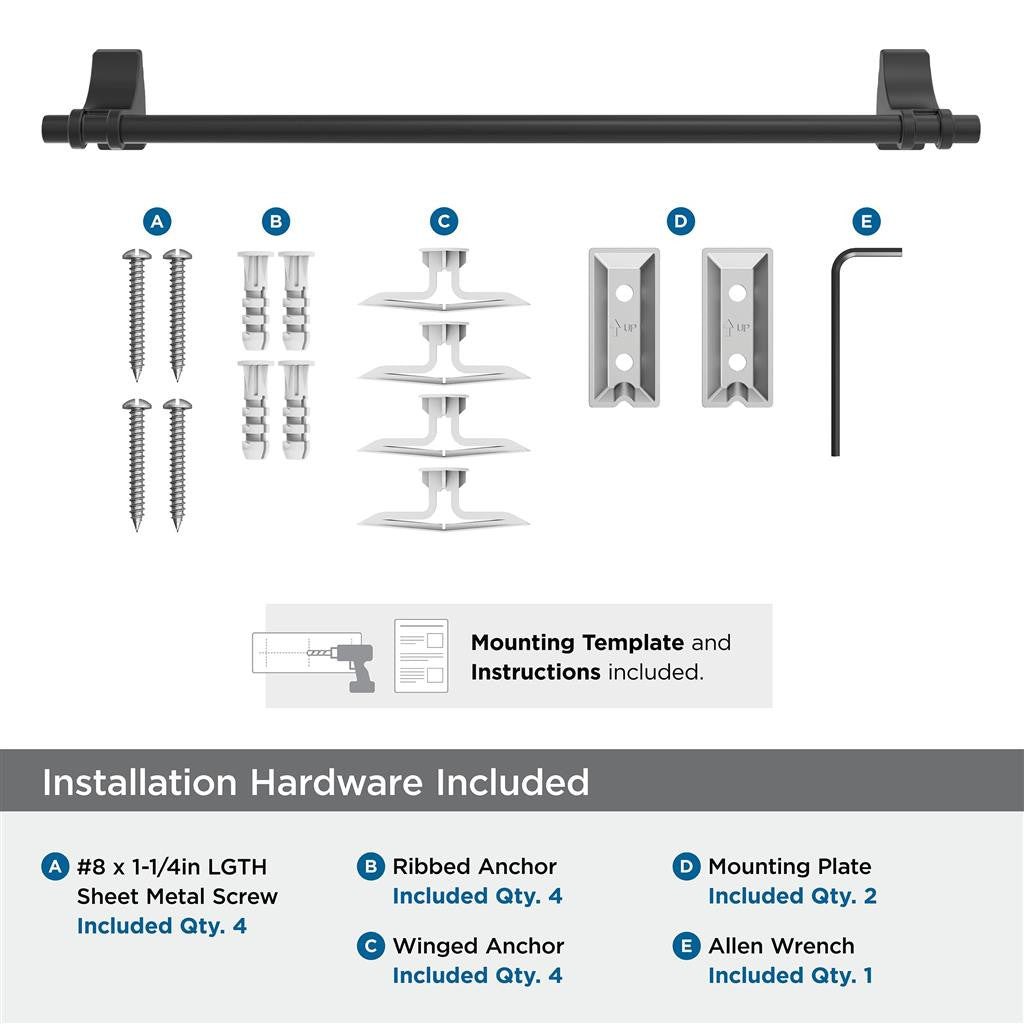 A B C D E

UP UP

**Mounting Template** and **Instructions** included.

Installation Hardware Included

A #8 x 1-1/4in LGTH Sheet Metal Screw
Included Qty. 4

B Ribbed Anchor
Included Qty. 4

C Winged Anchor
Included Qty. 4

D Mounting Plate
Included Qty. 2

E Allen Wrench
Included Qty. 1