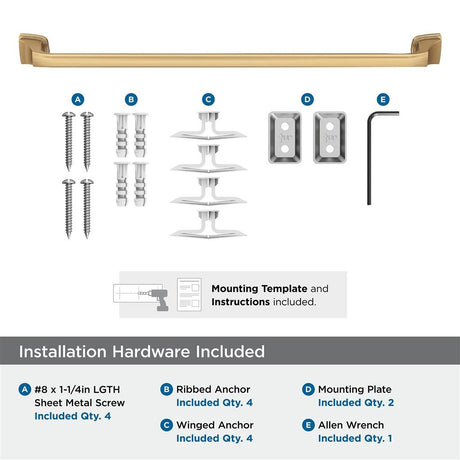 A B C D E

Mounting Template and Instructions included.

Installation Hardware Included

A #8 x 1-1/4in LGTH Sheet Metal Screw
Included Qty. 4

B Ribbed Anchor
Included Qty. 4

C Winged Anchor
Included Qty. 4

D Mounting Plate
Included Qty. 2

E Allen Wrench
Included Qty. 1