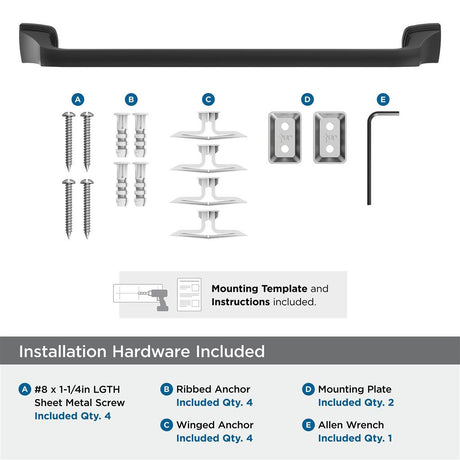 A B C D E

Mounting Template and Instructions included.

Installation Hardware Included

A #8 x 1-1/4in LGTH Sheet Metal Screw
Included Qty. 4

B Ribbed Anchor
Included Qty. 4

C Winged Anchor
Included Qty. 4

D Mounting Plate
Included Qty. 2

E Allen Wrench
Included Qty. 1