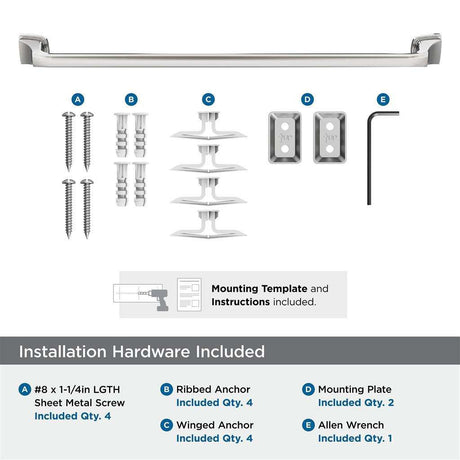 A B C D E

Mounting Template and Instructions included.

Installation Hardware Included

A #8 x 1-1/4in LGTH Sheet Metal Screw
Included Qty. 4

B Ribbed Anchor
Included Qty. 4

C Winged Anchor
Included Qty. 4

D Mounting Plate
Included Qty. 2

E Allen Wrench
Included Qty. 1