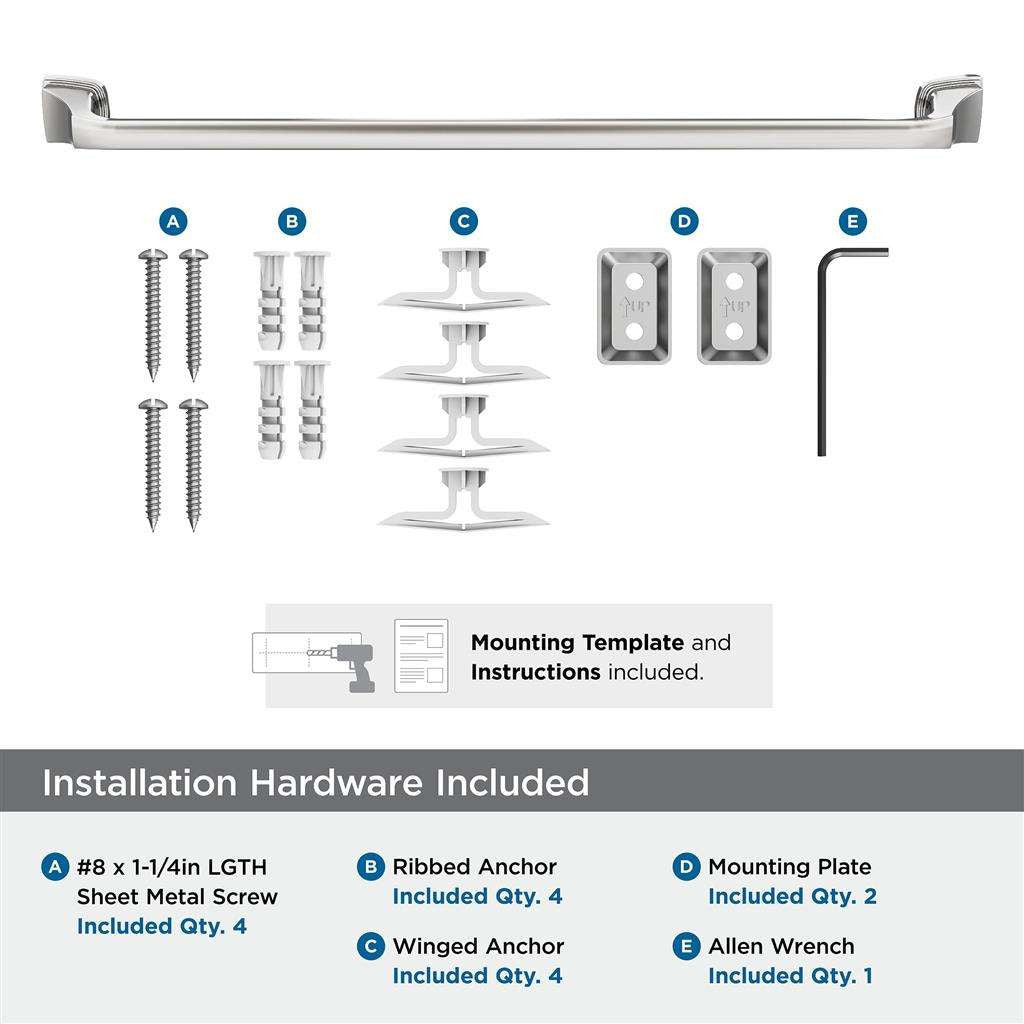 A B C D E

UP UP

**Mounting Template** and **Instructions** included.

Installation Hardware Included

A #8 x 1-1/4in LGTH Sheet Metal Screw
Included Qty. 4

B Ribbed Anchor
Included Qty. 4

C Winged Anchor
Included Qty. 4

D Mounting Plate
Included Qty. 2

E Allen Wrench
Included Qty. 1