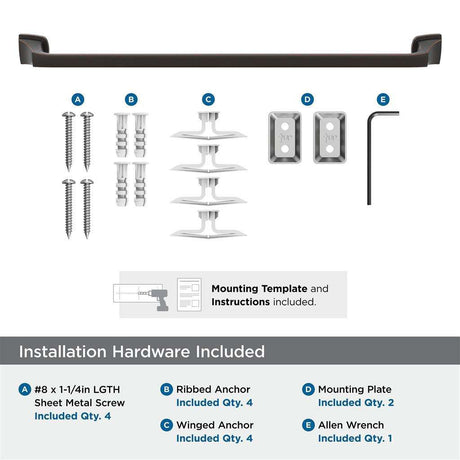 A B C D E

**Mounting Template** and **Instructions** included.

Installation Hardware Included

A #8 x 1-1/4in LGTH Sheet Metal Screw
Included Qty. 4

B Ribbed Anchor
Included Qty. 4

C Winged Anchor
Included Qty. 4

D Mounting Plate
Included Qty. 2

E Allen Wrench
Included Qty. 1