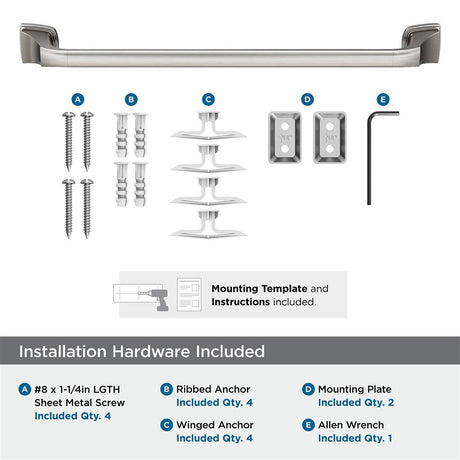 A B C D E

**Mounting Template** and **Instructions** included.

Installation Hardware Included

A #8 x 1-1/4in LGTH Sheet Metal Screw
Included Qty. 4

B Ribbed Anchor
Included Qty. 4

C Winged Anchor
Included Qty. 4

D Mounting Plate
Included Qty. 2

E Allen Wrench
Included Qty. 1