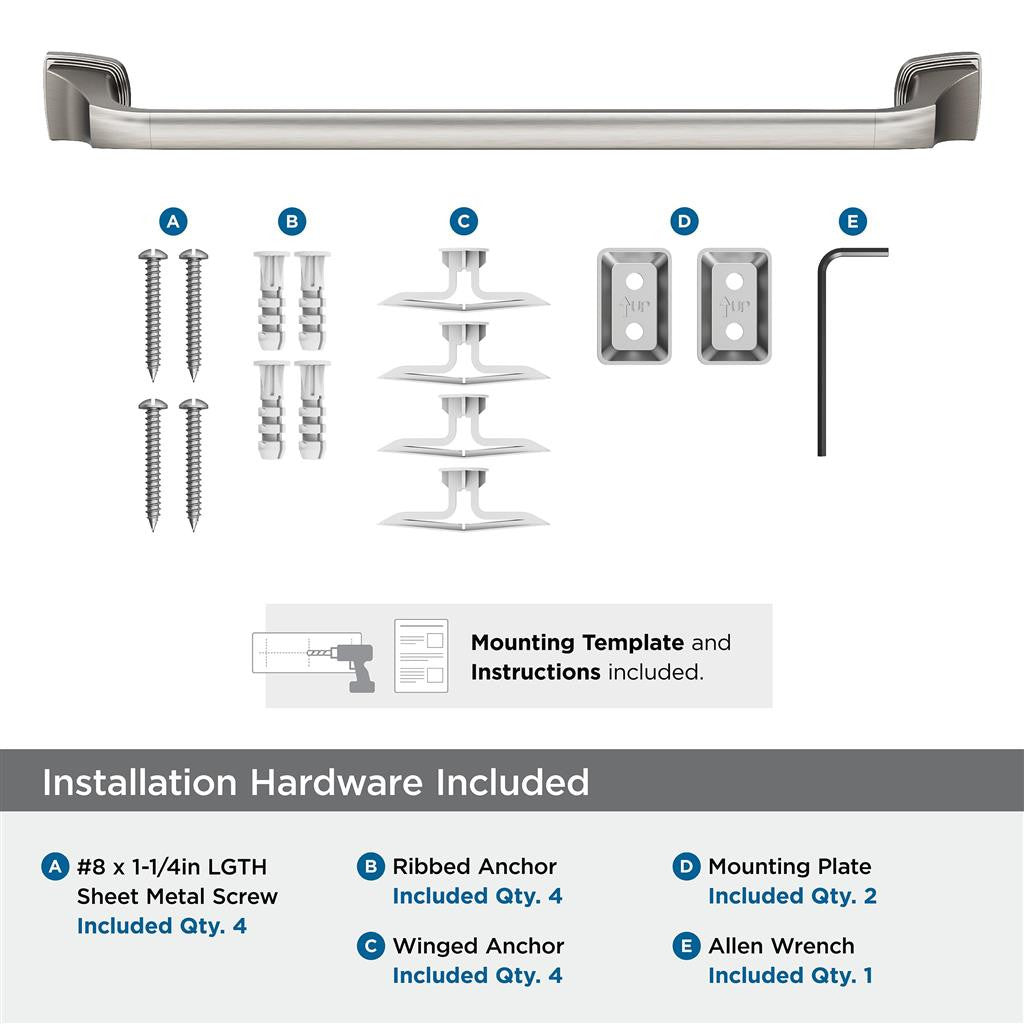 A B C D E

UP UP

Mounting Template and Instructions included.

Installation Hardware Included

A #8 x 1-1/4in LGTH Sheet Metal Screw
Included Qty. 4

B Ribbed Anchor
Included Qty. 4

C Winged Anchor
Included Qty. 4

D Mounting Plate
Included Qty. 2

E Allen Wrench
Included Qty. 1