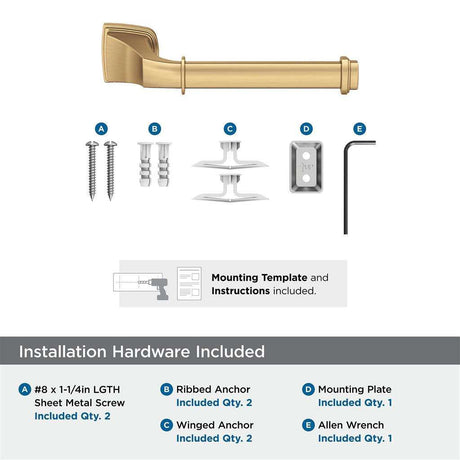 A B C D E

Mounting Template and Instructions included.

Installation Hardware Included

A #8 x 1-1/4in LGTH Sheet Metal Screw Included Qty. 2

B Ribbed Anchor Included Qty. 2

C Winged Anchor Included Qty. 2

D Mounting Plate Included Qty. 1

E Allen Wrench Included Qty. 1