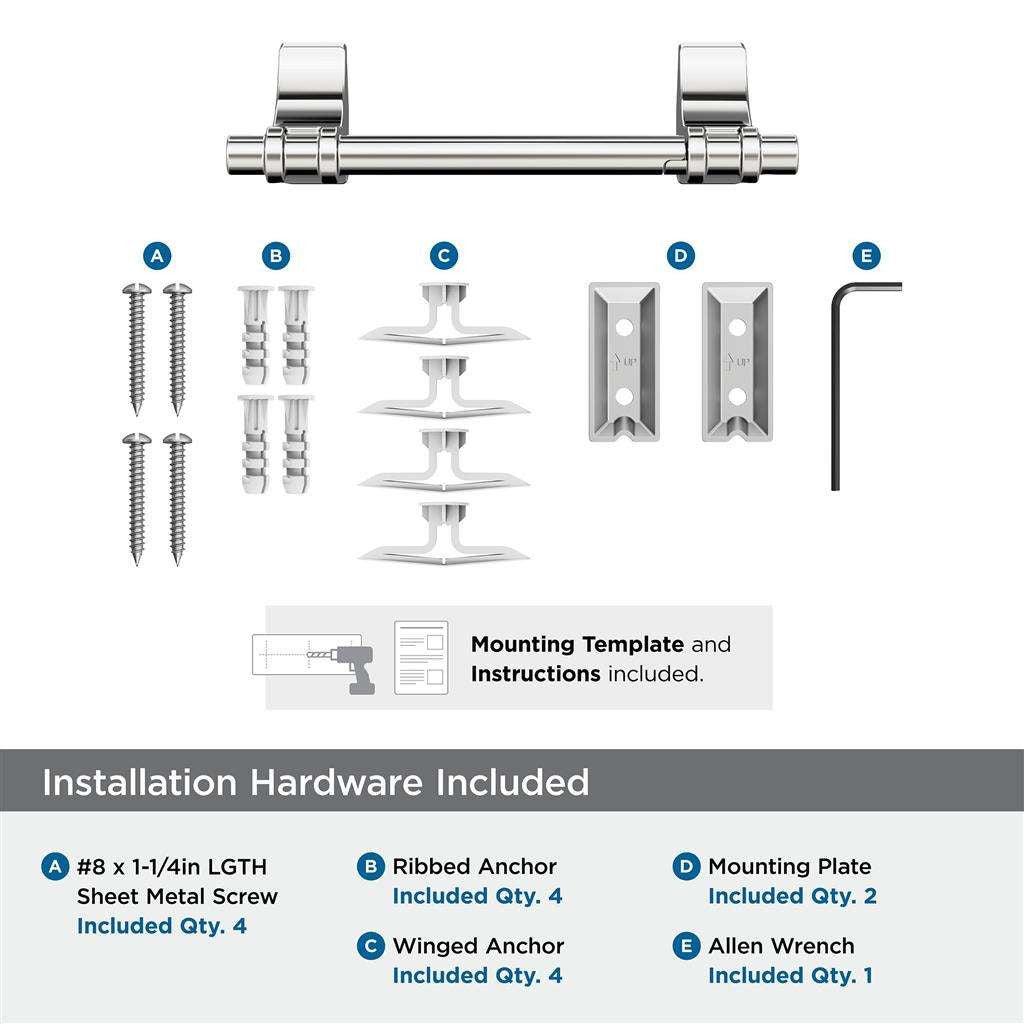 A B C D E

UP UP

Mounting Template and Instructions included.

Installation Hardware Included

A #8 x 1-1/4in LGTH Sheet Metal Screw Included Qty. 4

B Ribbed Anchor Included Qty. 4

C Winged Anchor Included Qty. 4

D Mounting Plate Included Qty. 2

E Allen Wrench Included Qty. 1