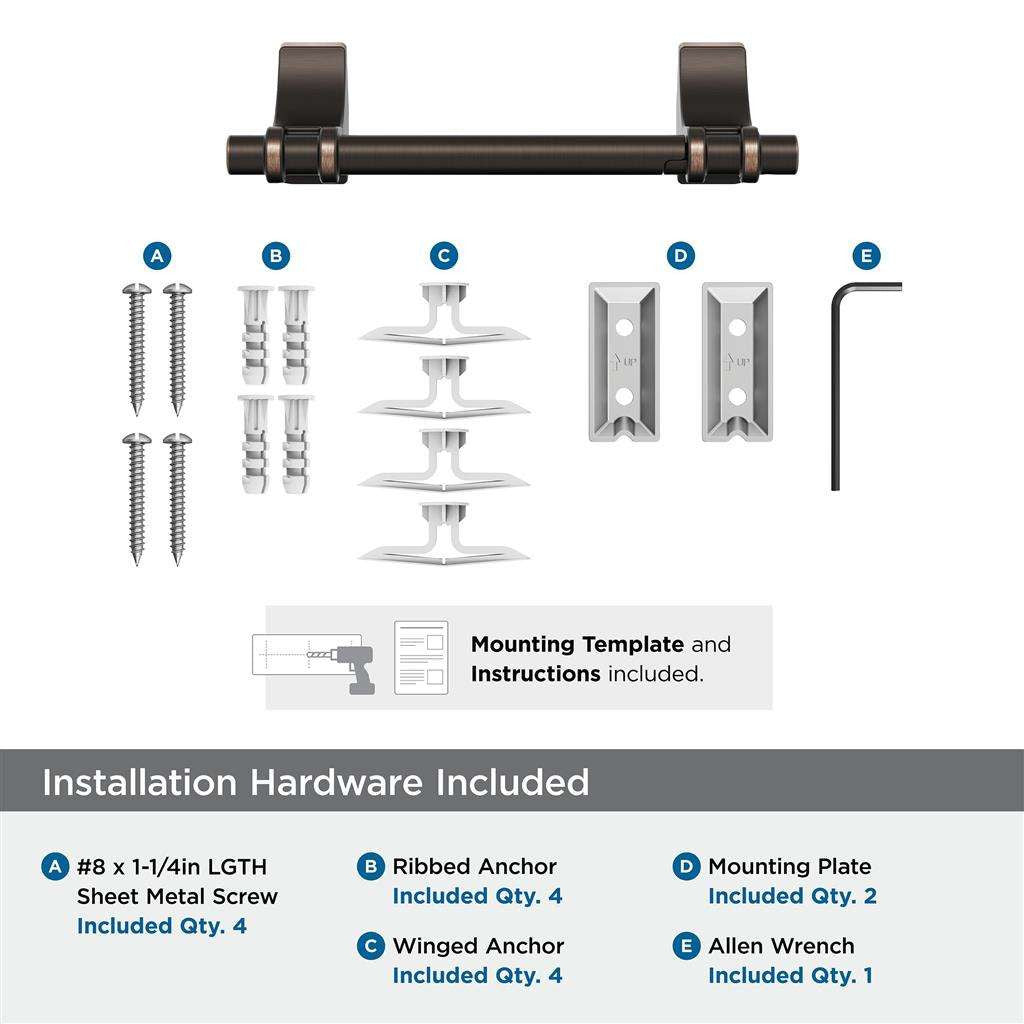 A B C D E

UP UP

Mounting Template and Instructions included.

Installation Hardware Included

A #8 x 1-1/4in LGTH Sheet Metal Screw Included Qty. 4

B Ribbed Anchor Included Qty. 4

C Winged Anchor Included Qty. 4

D Mounting Plate Included Qty. 2

E Allen Wrench Included Qty. 1