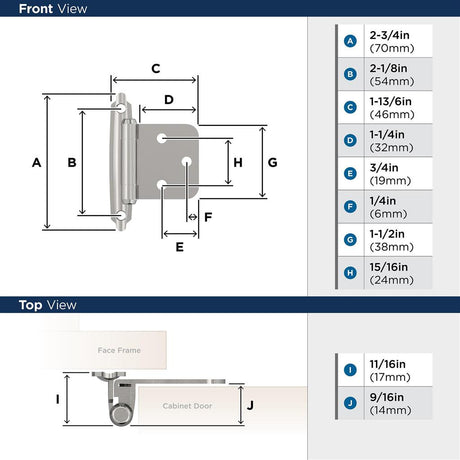 Front View

C
D
A
B
H
G
F
E

| | |
|---|---|
| A | 2-3/4in (70mm) |
| B | 2-1/8in (54mm) |
| C | 1-13/6in (46mm) |
| D | 1-1/4in (32mm) |
| E | 3/4in (19mm) |
| F | 1/4in (6mm) |
| G | 1-1/2in (38mm) |
| H | 15/16in (24mm) |

Top View

Face Frame
I
Cabinet Door
J

| | |
|---|---|
| I | 11/16in (17mm) |
| J | 9/16in (14mm) |