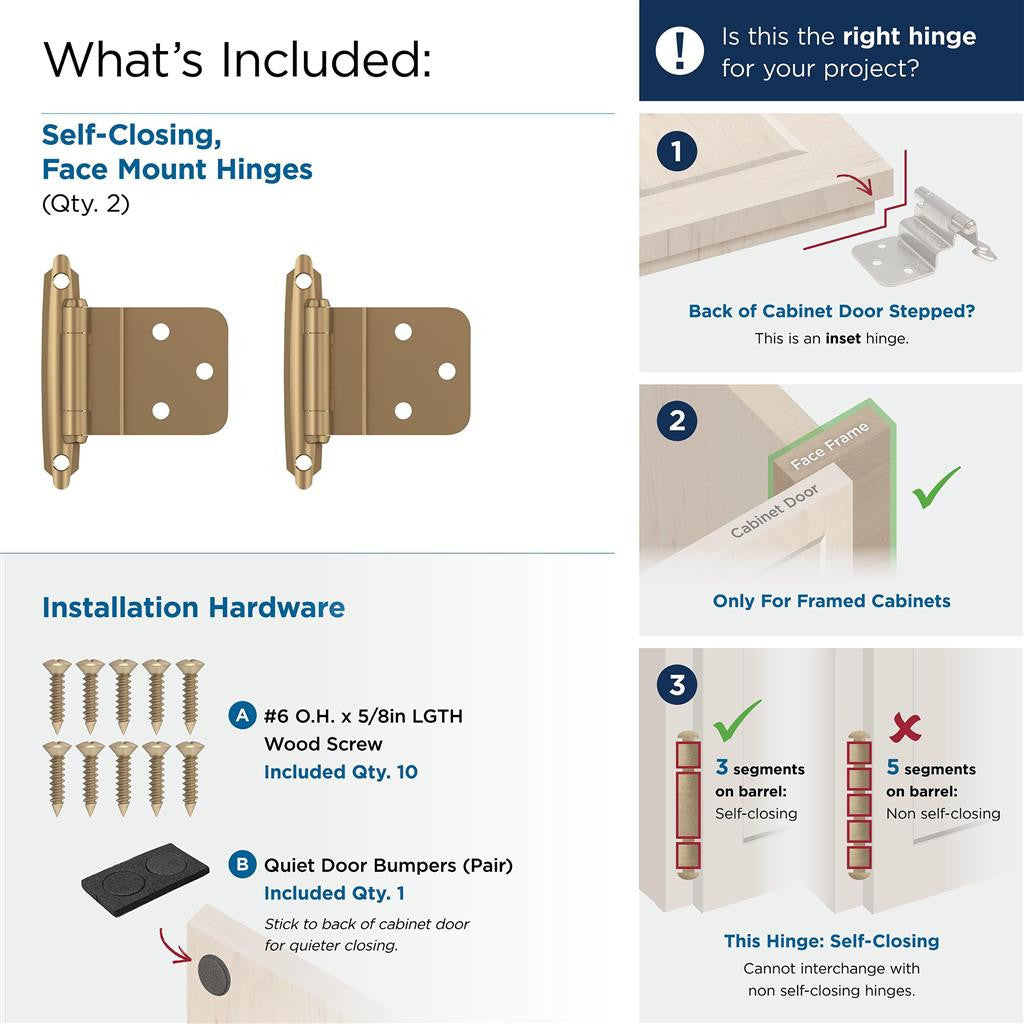 What's Included:

Self-Closing, Face Mount Hinges
(Qty. 2)

Installation Hardware

A #6 O.H. x 5/8in LGTH Wood Screw
Included Qty. 10

B Quiet Door Bumpers (Pair)
Included Qty. 1
Stick to back of cabinet door for quieter closing.

! Is this the right hinge for your project?

1

Back of Cabinet Door Stepped?
This is an inset hinge.

2

Face Frame
Cabinet Door

Only For Framed Cabinets

3

3 segments on barrel:
Self-closing

5 segments on barrel:
Non self-closing

This Hinge: Self-Closing
Cannot interchange with non self-closing hinges.