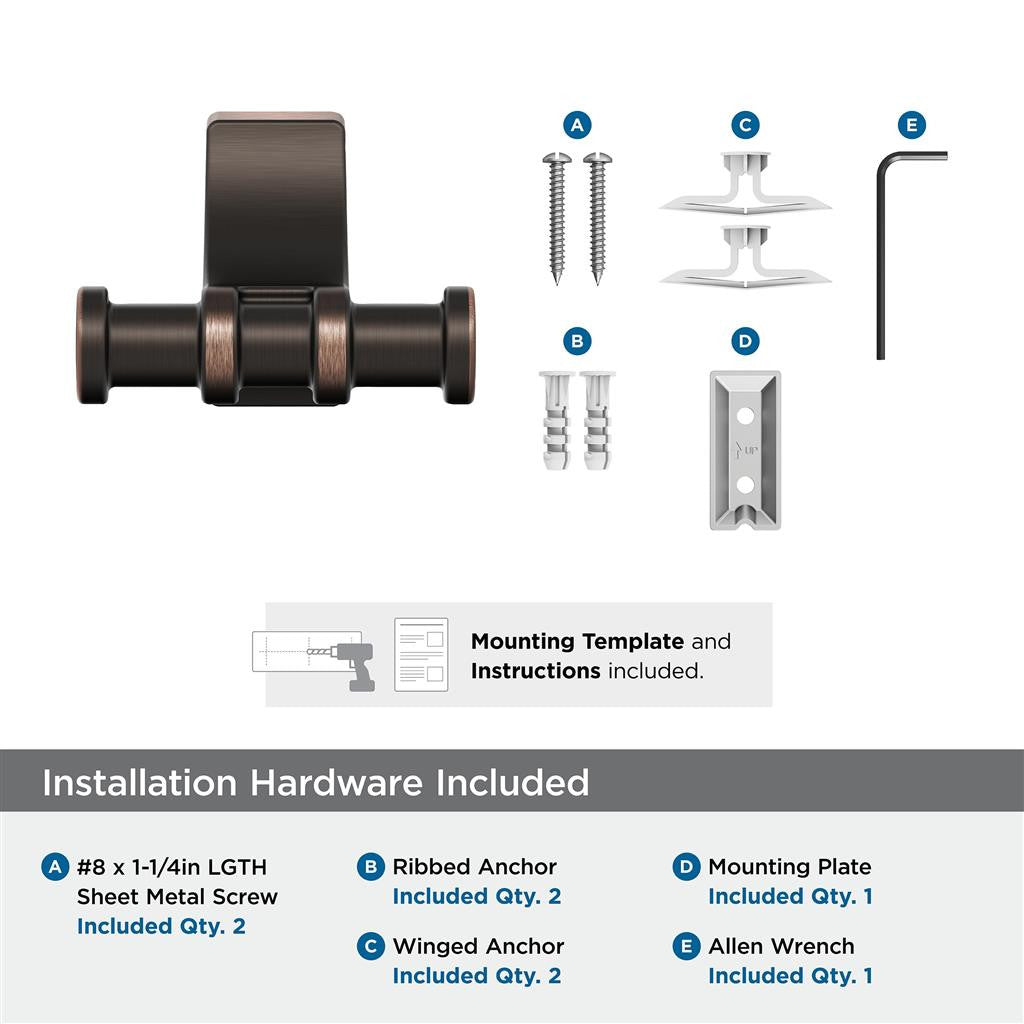 A

C

E

B

D

UP

**Mounting Template** and **Instructions** included.

Installation Hardware Included

A #8 x 1-1/4in LGTH Sheet Metal Screw
Included Qty. 2

B Ribbed Anchor
Included Qty. 2

C Winged Anchor
Included Qty. 2

D Mounting Plate
Included Qty. 1

E Allen Wrench
Included Qty. 1